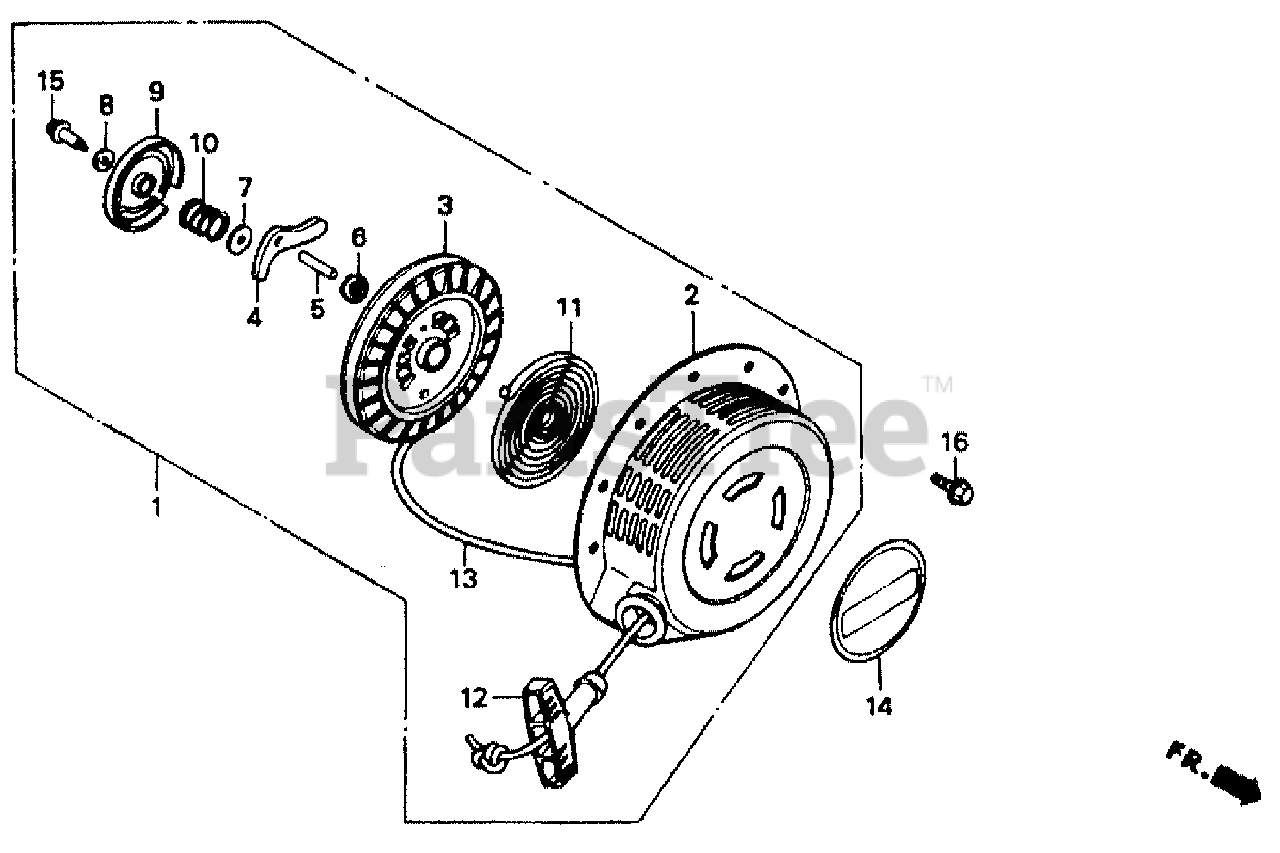 15
8
9
10
7
3
6
4
5
11
2
PartsTree™
16
1
13
12
14
FR.