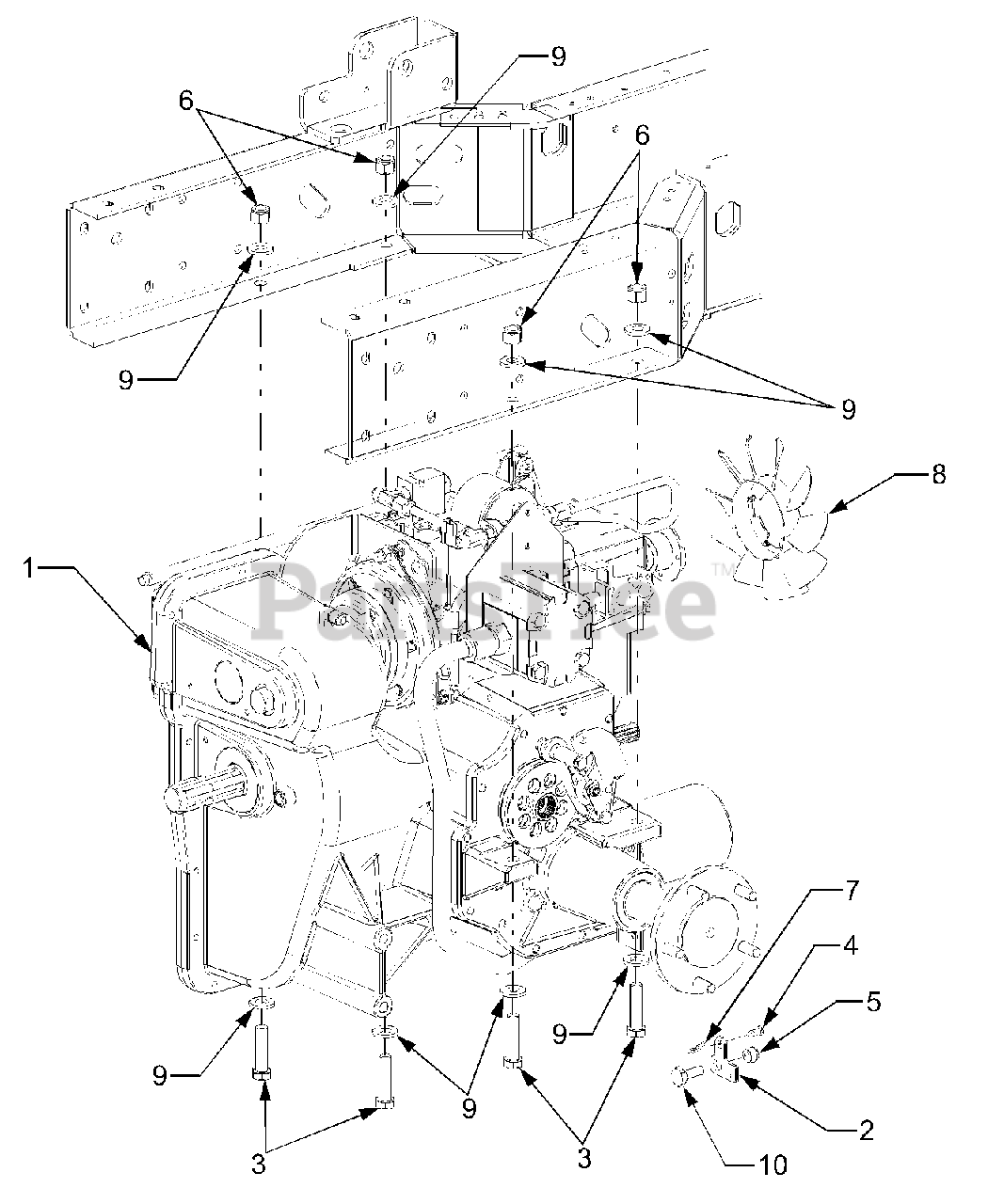 9
6
6
9
9
8
1
PartsTree™
7
4
5
9
9
9
2
3
3
10