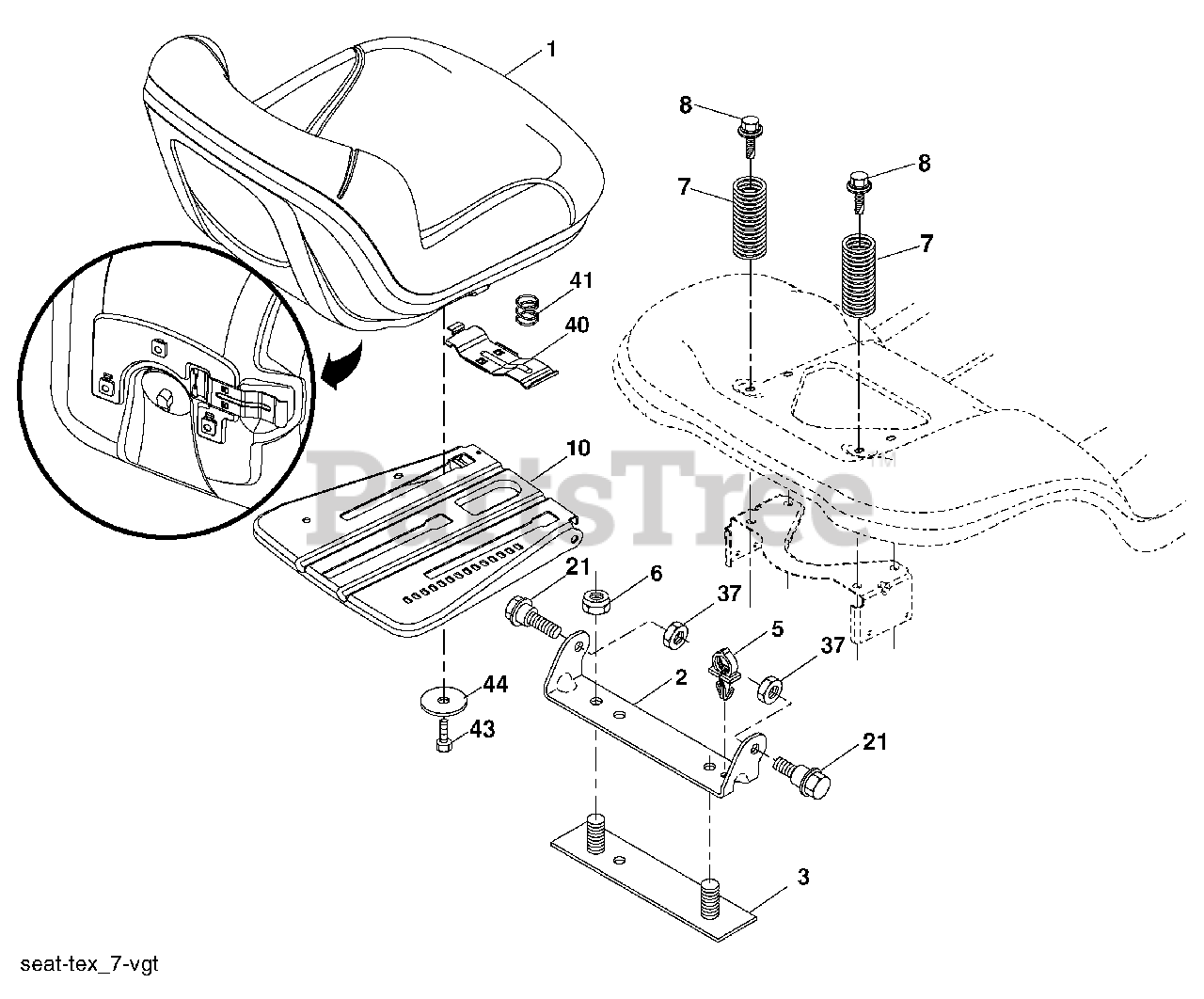 1
8
8
7
7
41
40
10
PartsTree™
21
6
37
5
37
2
44
43
21
3
seat-tex_7-vgt