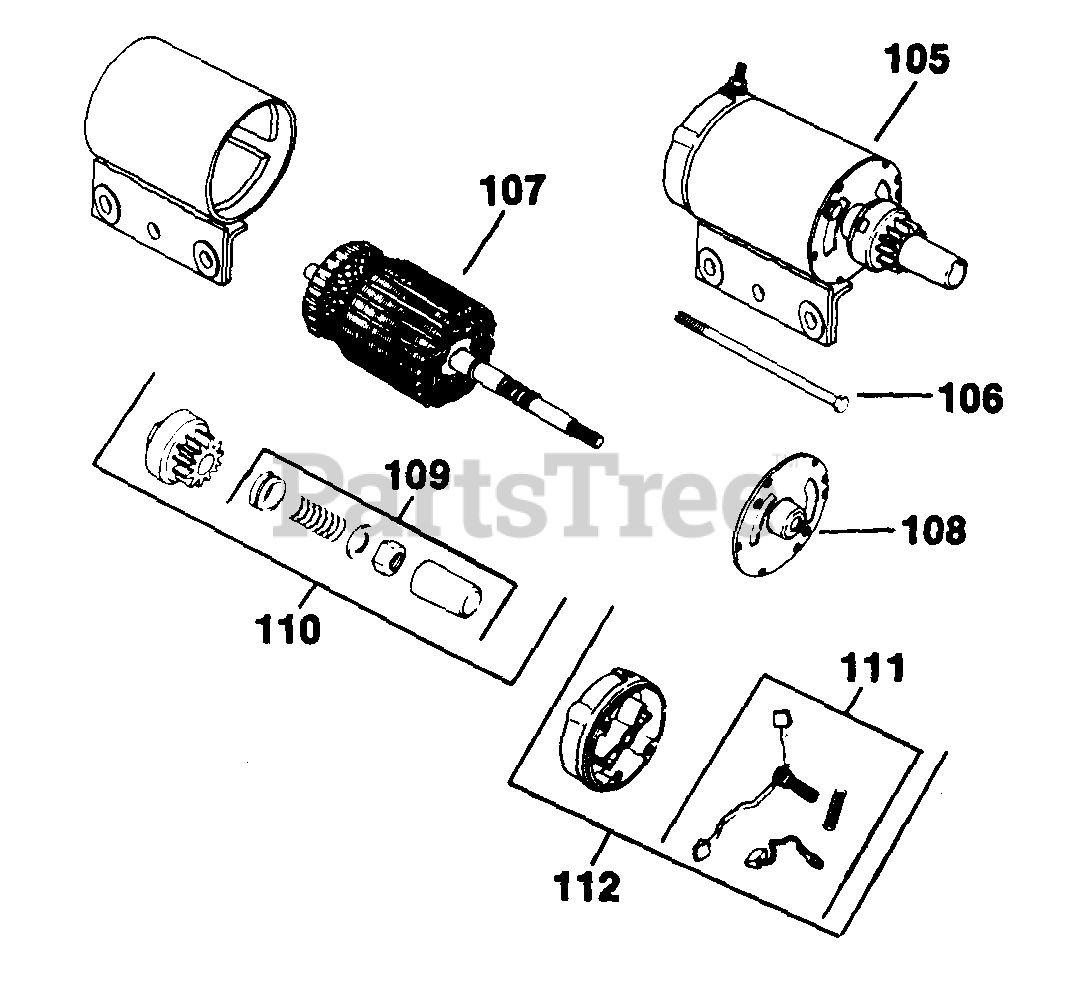 105
107
106
PartsTree
109
108
110
111
112