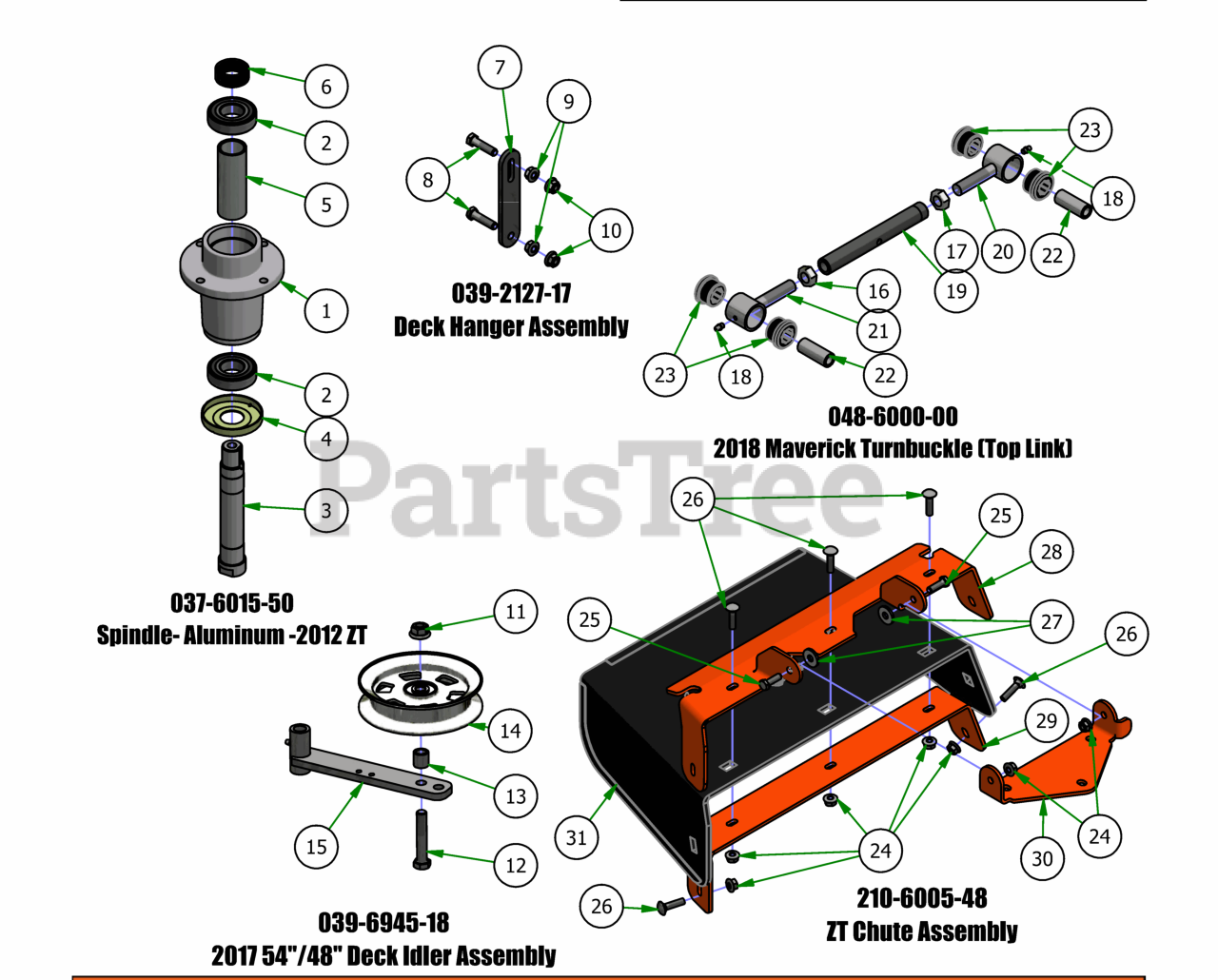 6
2
5
1
2
4
3
037-6015-50
Spindle- Aluminum -2012 ZT

7
9
8
10
039-2127-17
Deck Hanger Assembly

23
18
17
20
22
19
16
21
23
18
22
048-6000-00
2018 Maverick Turnbuckle (Top Link)

PartsTree

11
14
13
15
12
039-6945-18
2017 54"/48" Deck Idler Assembly

26
25
28
25
27
26
29
31
24
24
30
26
210-6005-48
ZT Chute Assembly