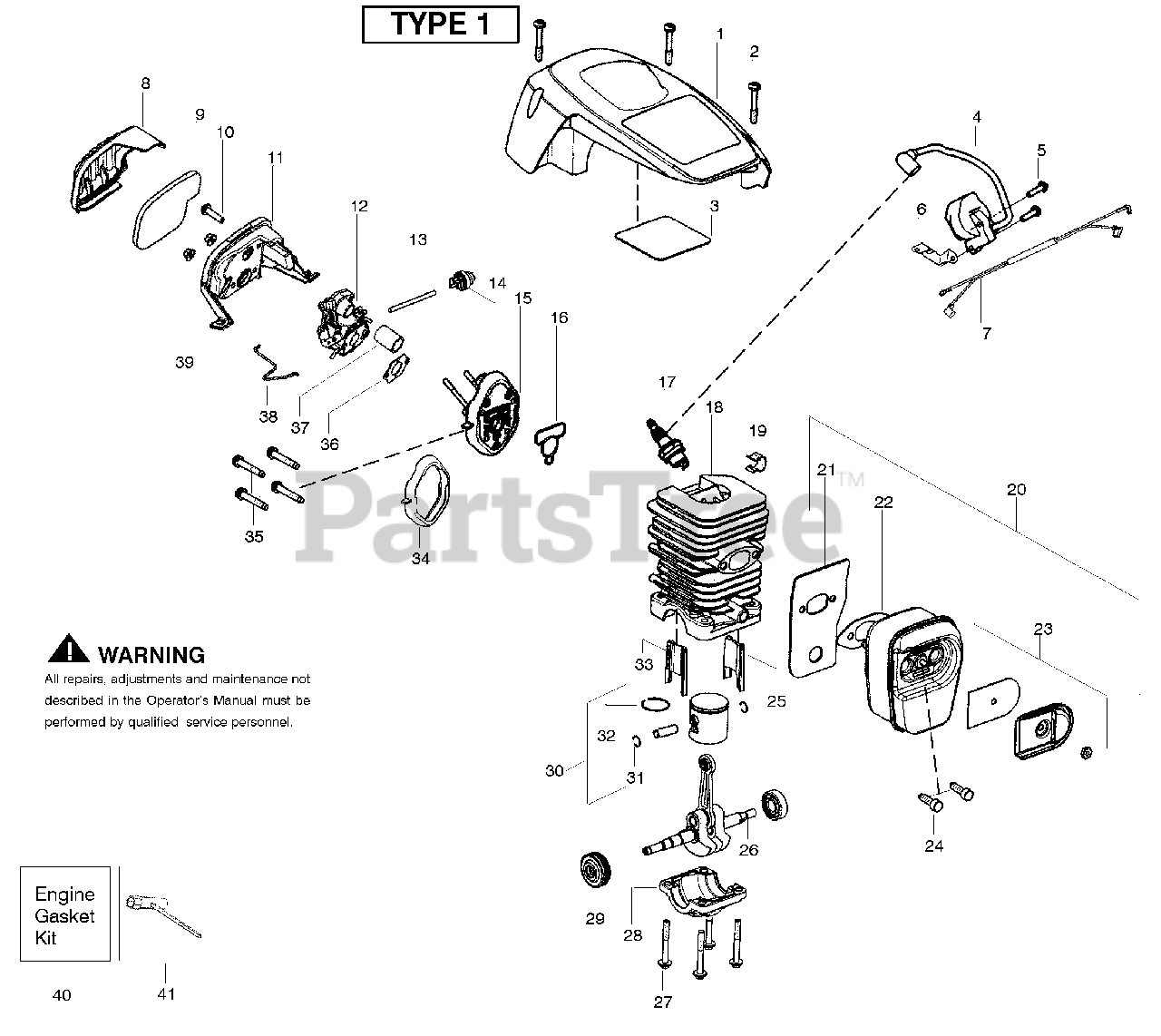 TYPE 1

1
2
3
4
5
6
7
8
9
10
11
12
13
14
15
16
17
18
19
20
21
22
23
24
25
26
27
28
29
30
31
32
33
34
35
36
37
38
39

PartsTree™

WARNING
All repairs, adjustments and maintenance not described in the Operator's Manual must be performed by qualified service personnel.

Engine Gasket Kit

40
41