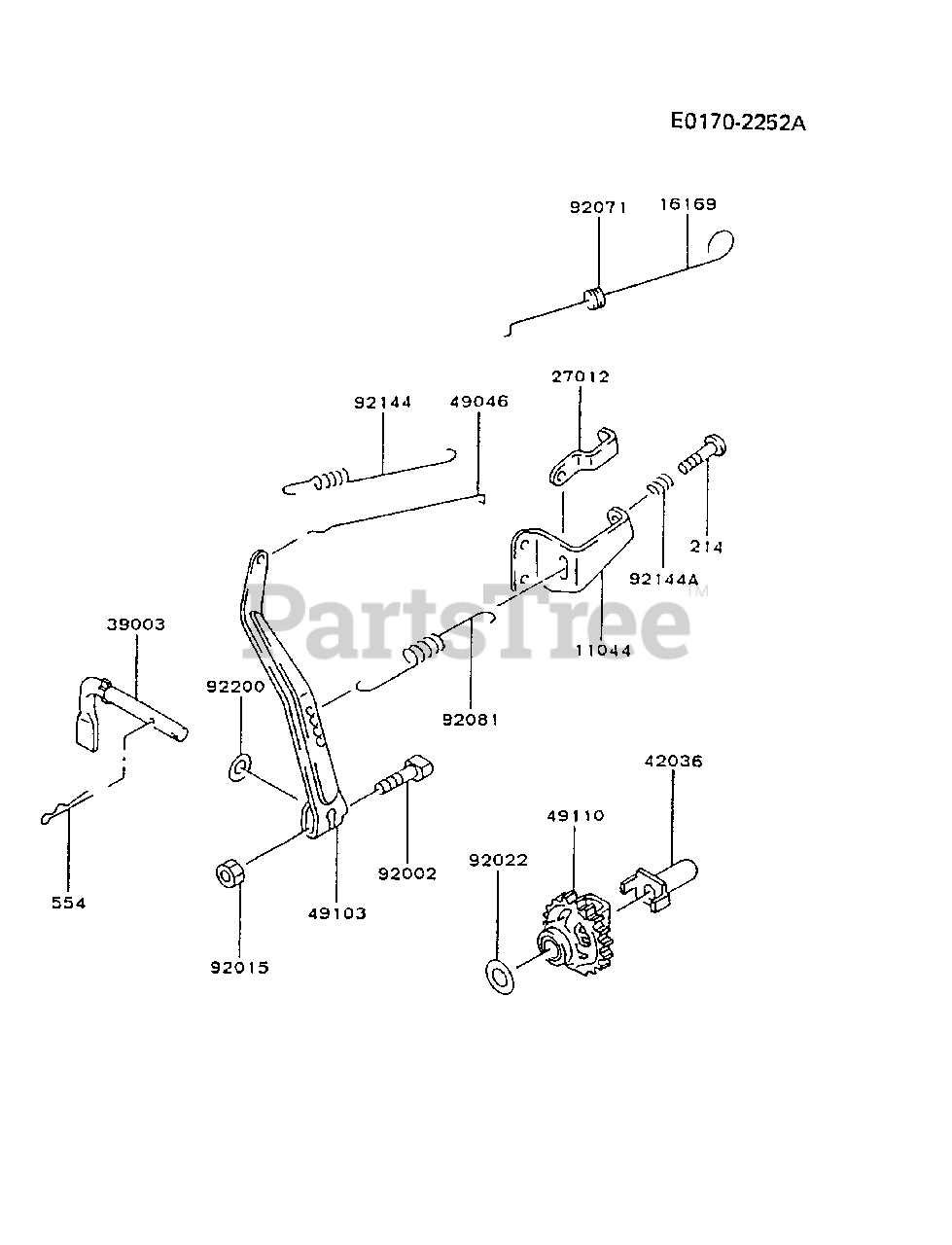 E0170-2252A

92071
16169

27012
92144
49046

214
92144A
PartsTree™
11044

39003
92200
92081

42036
49110
92022
92002

554
49103
92015