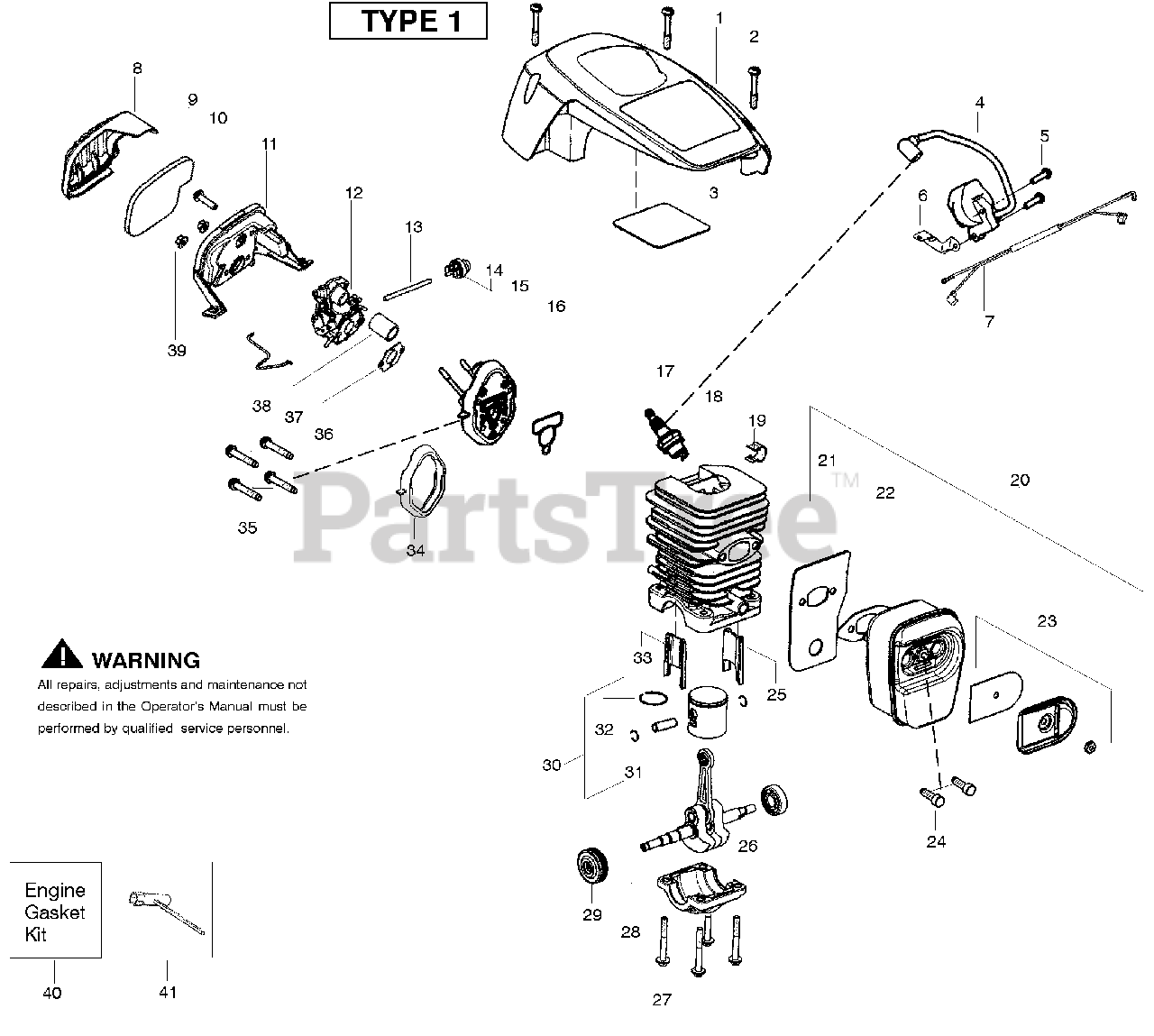 TYPE 1

1
2
3
4
5
6
7
8
9
10
11
12
13
14
15
16
17
18
19
20
21
22
23
24
25
26
27
28
29
30
31
32
33
34
35
36
37
38
39

PartsTree™

WARNING
All repairs, adjustments and maintenance not described in the Operator's Manual must be performed by qualified service personnel.

Engine Gasket Kit
40
41