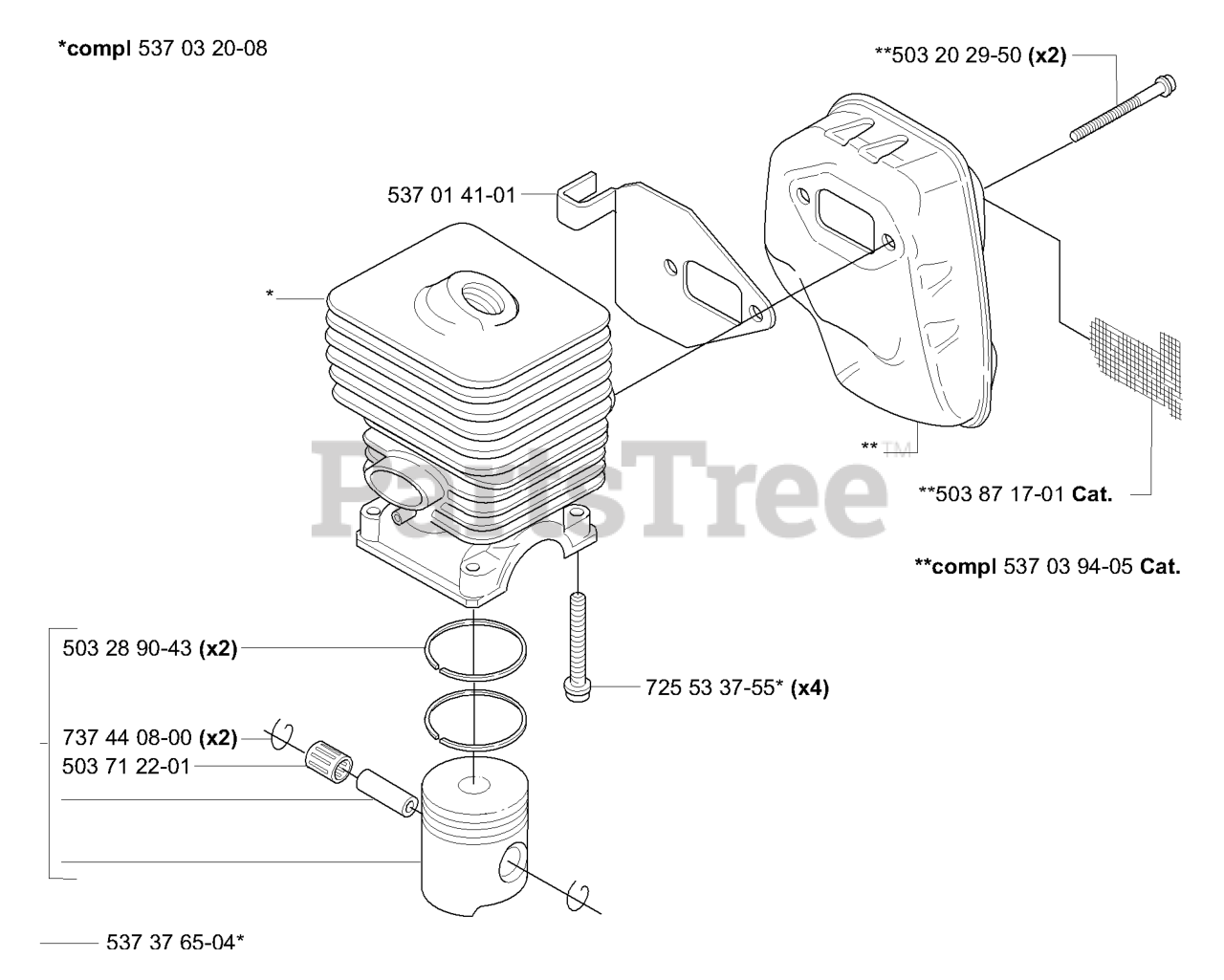 *compl 537 03 20-08

**503 20 29-50 (x2)

537 01 41-01

*

**

PartsTree™

**503 87 17-01 Cat.

**compl 537 03 94-05 Cat.

503 28 90-43 (x2)

725 53 37-55* (x4)

737 44 08-00 (x2)

503 71 22-01

537 37 65-04*