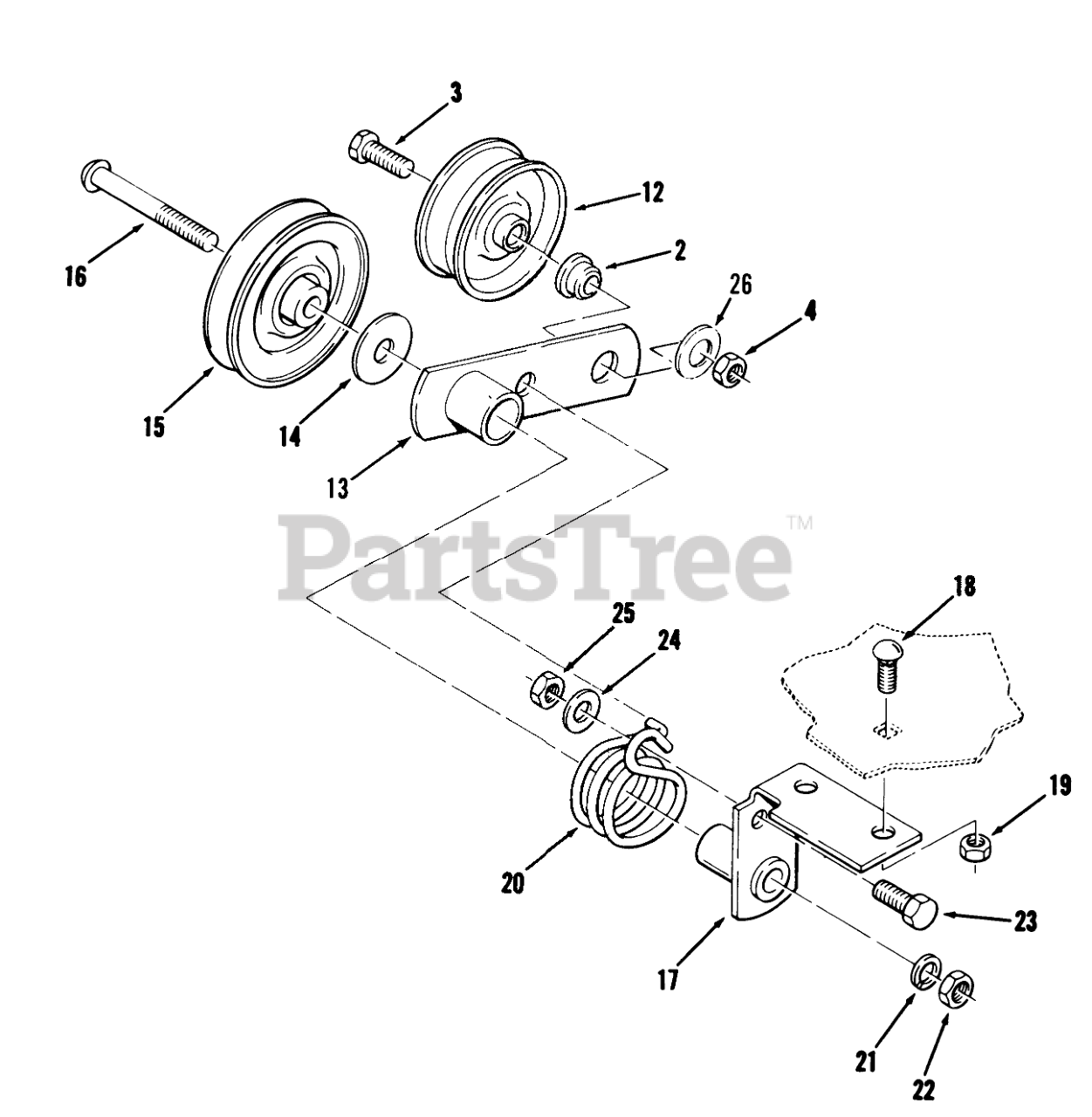 3

12

16

2

26

4

15

14

13

PartsTree™

18

25

24

19

20

23

17

21

22