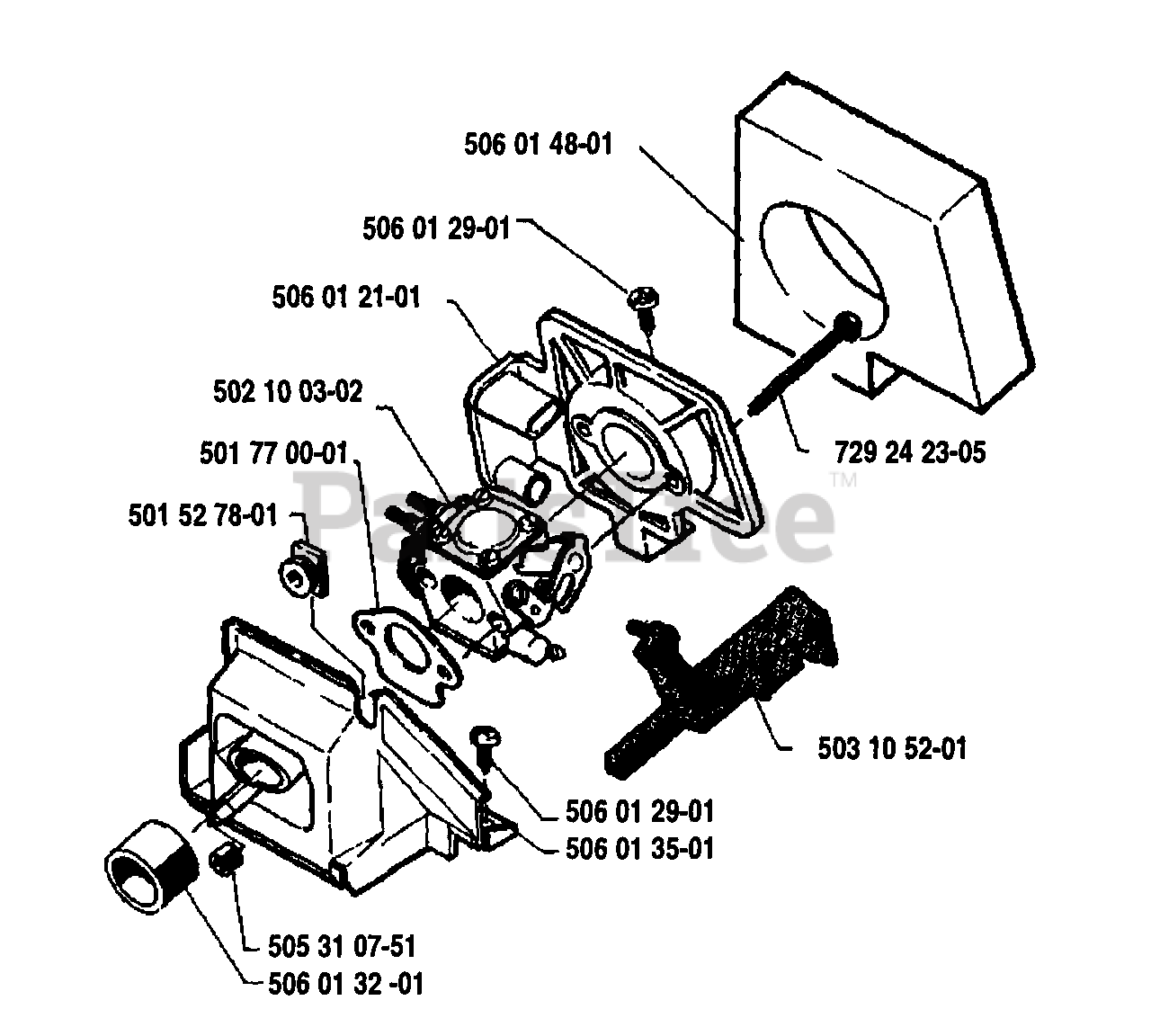 506 01 48-01
506 01 29-01
506 01 21-01
502 10 03-02
501 77 00-01
501 52 78-01
729 24 23-05
PartsTree™
503 10 52-01
506 01 29-01
506 01 35-01
505 31 07-51
506 01 32 -01