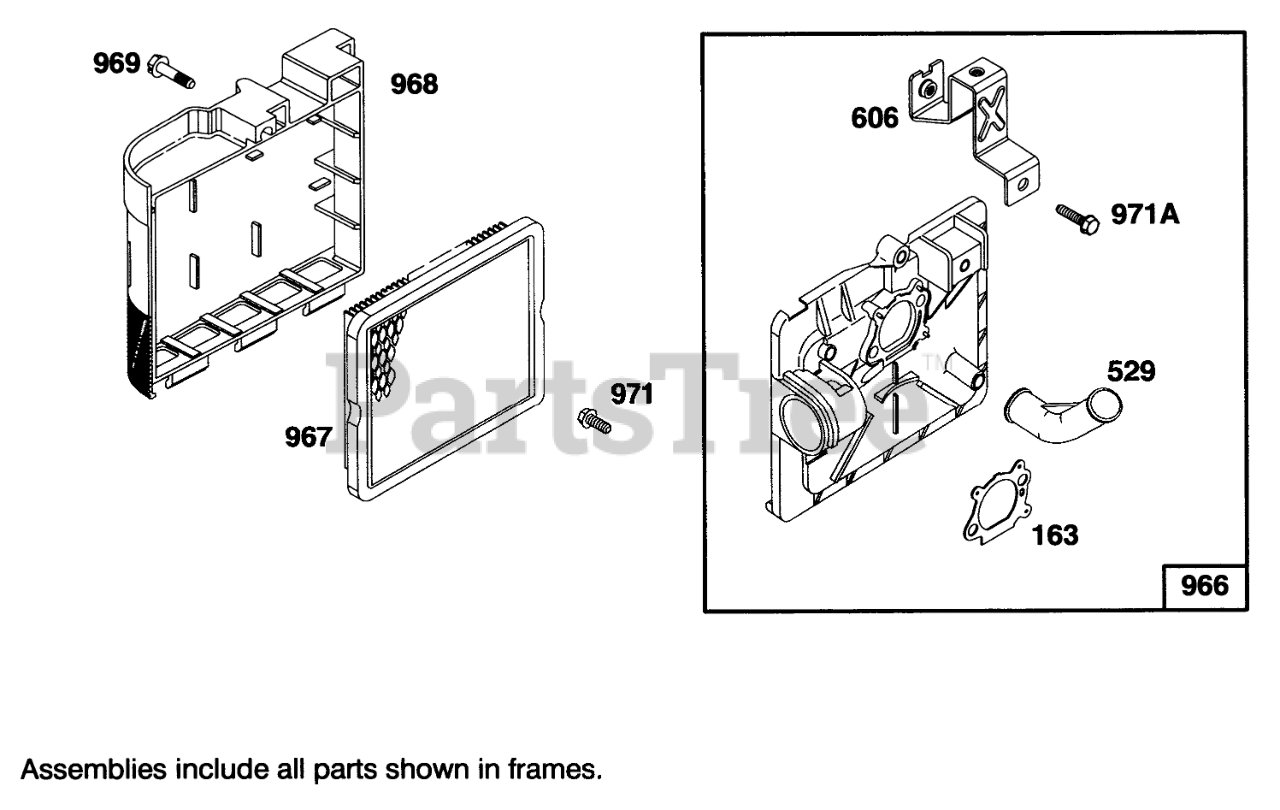 969
968
967
971
PartsTree™
606
971A
529
163
966

Assemblies include all parts shown in frames.