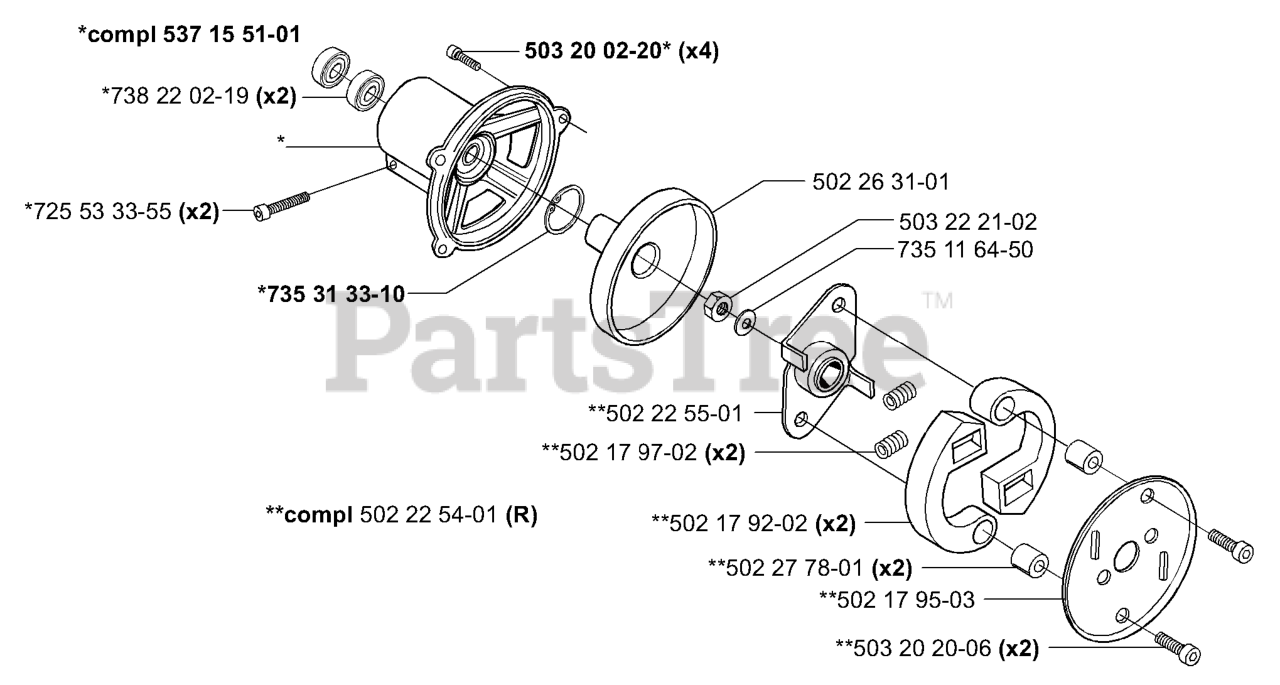 *compl 537 15 51-01

503 20 02-20* (x4)

*738 22 02-19 (x2)

*

*725 53 33-55 (x2)

502 26 31-01

503 22 21-02

735 11 64-50

*735 31 33-10

PartsTree™

**502 22 55-01

**502 17 97-02 (x2)

**compl 502 22 54-01 (R)

**502 17 92-02 (x2)

**502 27 78-01 (x2)

**502 17 95-03

**503 20 20-06 (x2)