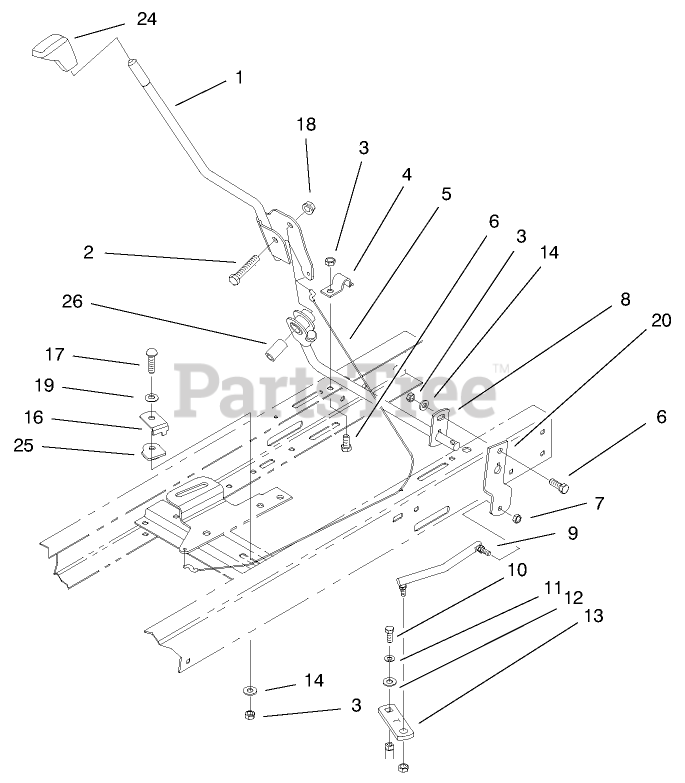 24
1
18
3
4
5
6
3
14
8
20
2
26
17
19
16
25
PartsTree™
6
7
9
10
11
12
13
14
3