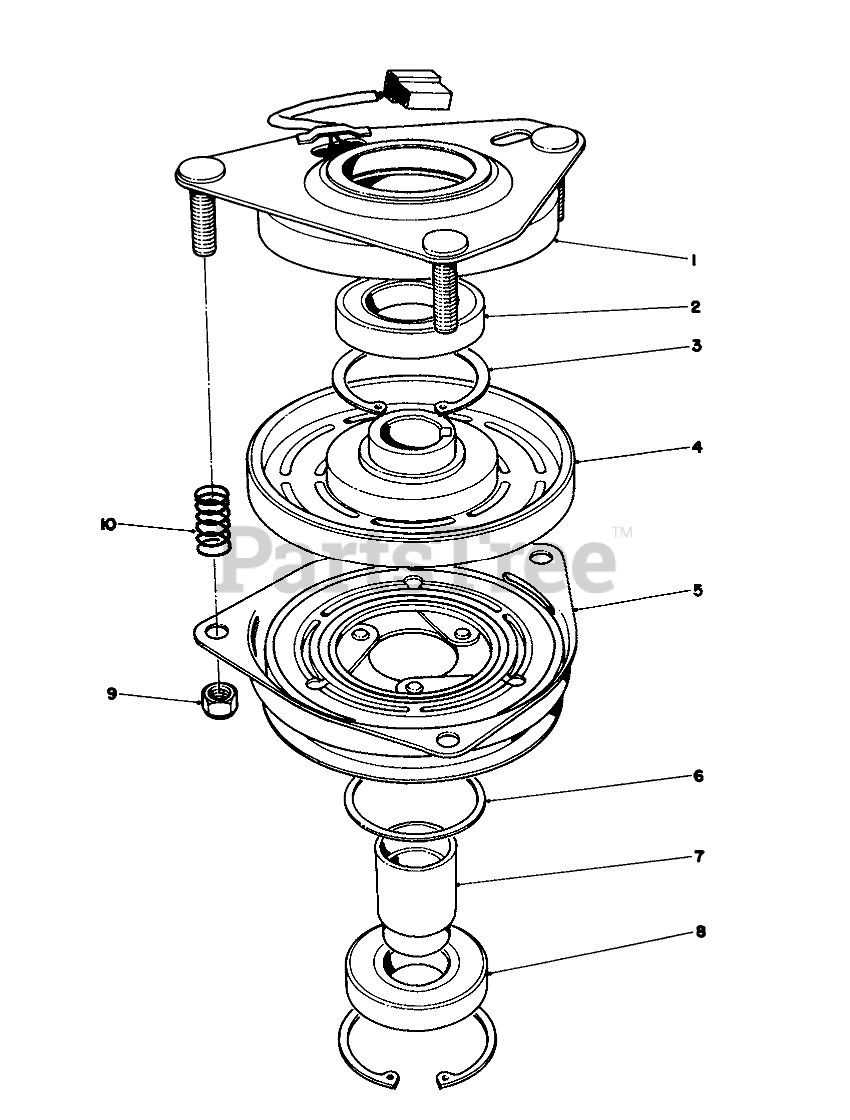 1
2
3
4
10
PartsTree™
5
9
6
7
8