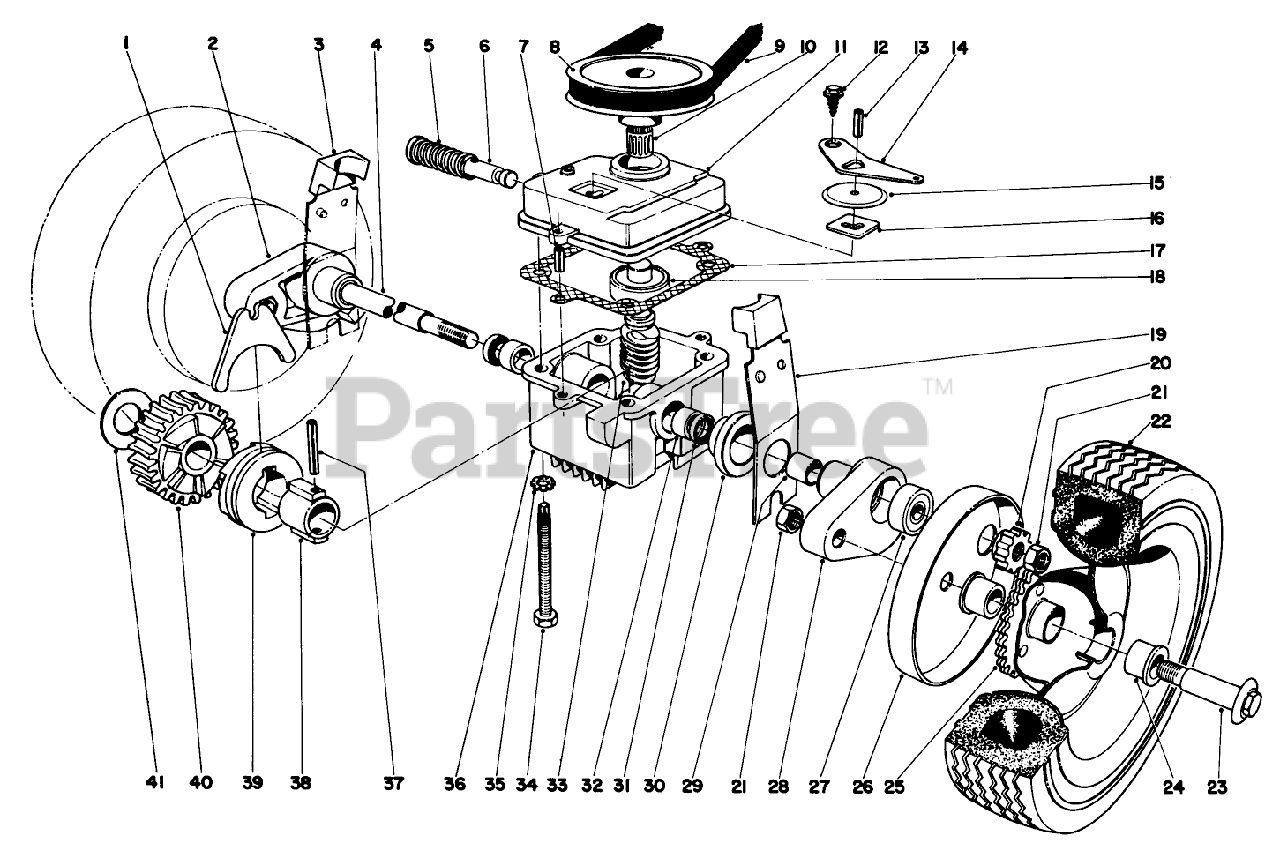 1 2 3 4 5 6 7 8 9 10 11 12 13 14
15
16
17
18
19
20
21
22
PartsTree™
41 40 39 38 37 36 35 34 33 32 31 30 29 21 28 27 26 25 24 23