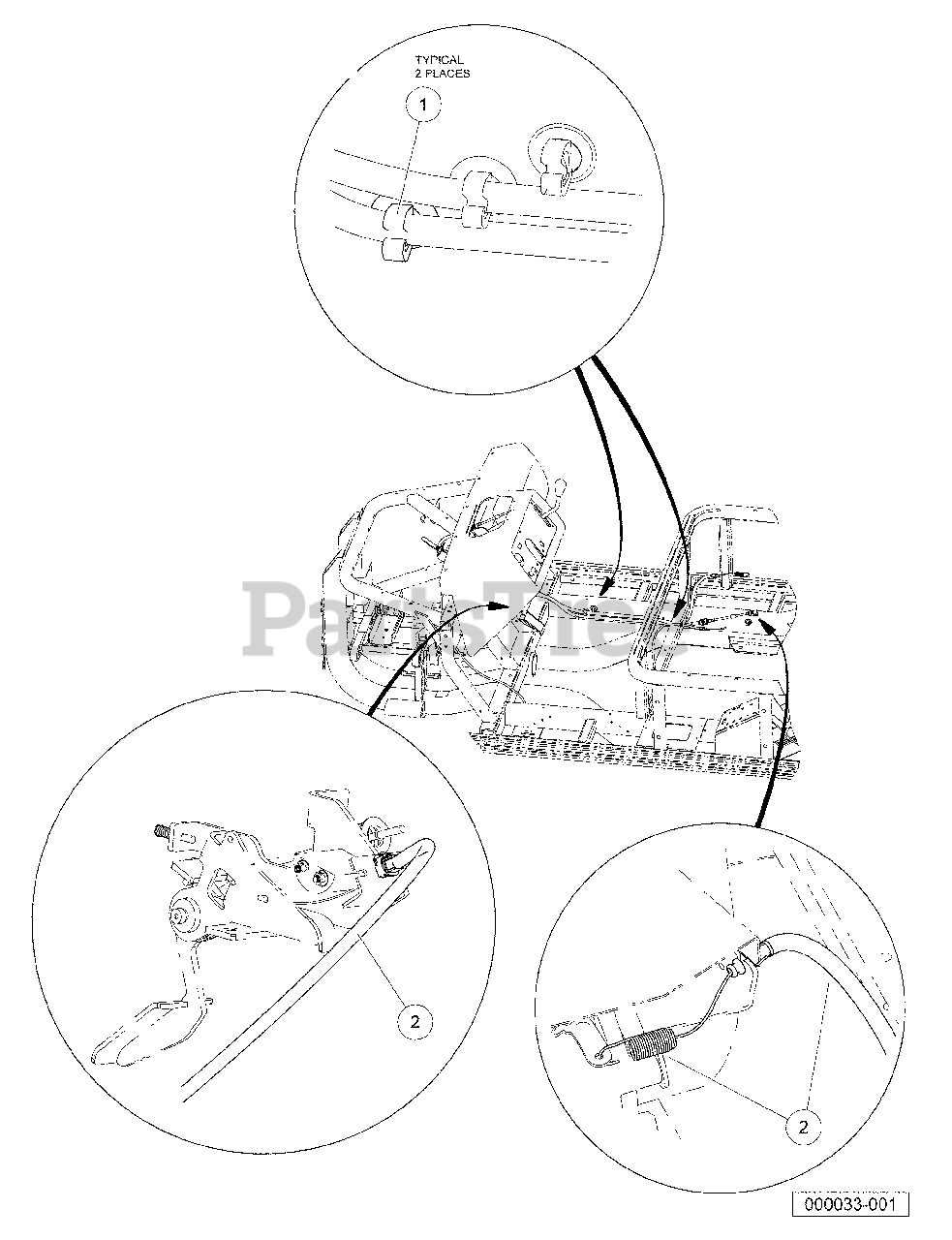 TYPICAL
2 PLACES

1

PartsTree

2

2

000033-001