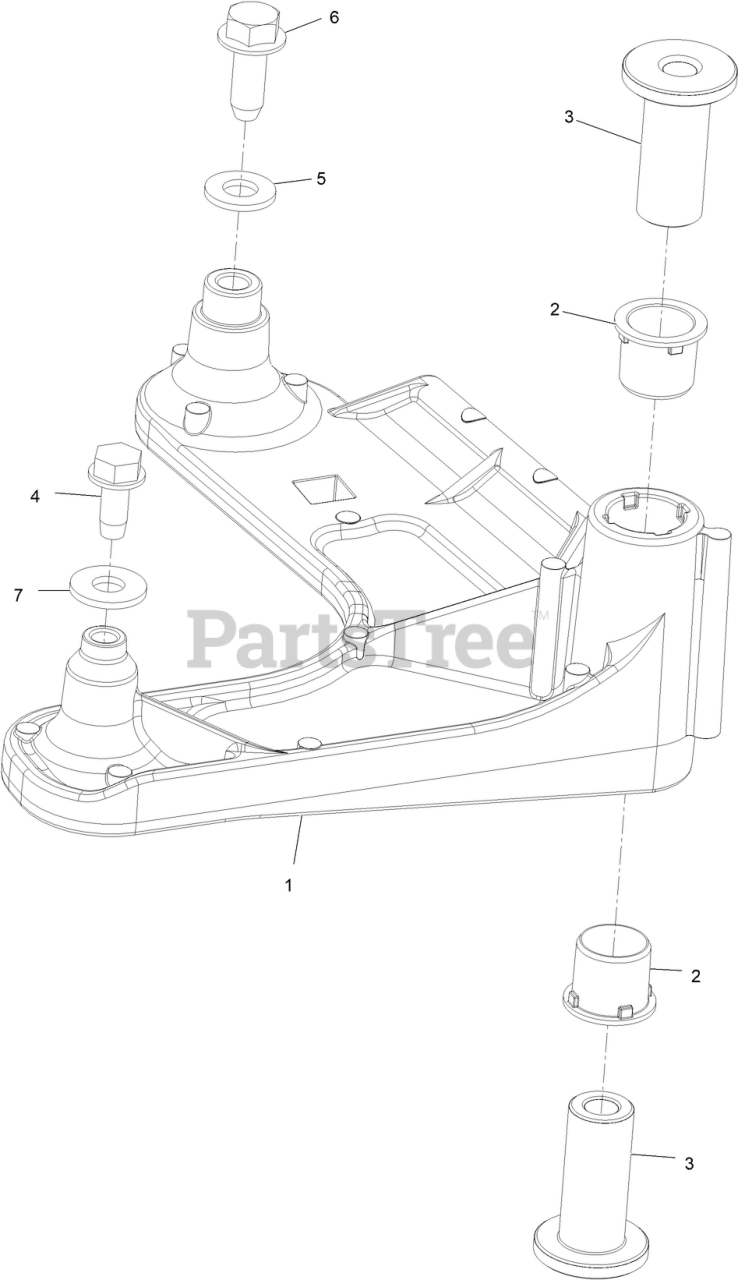 6
3
5
2
4
7
PartsTree™
1
2
3