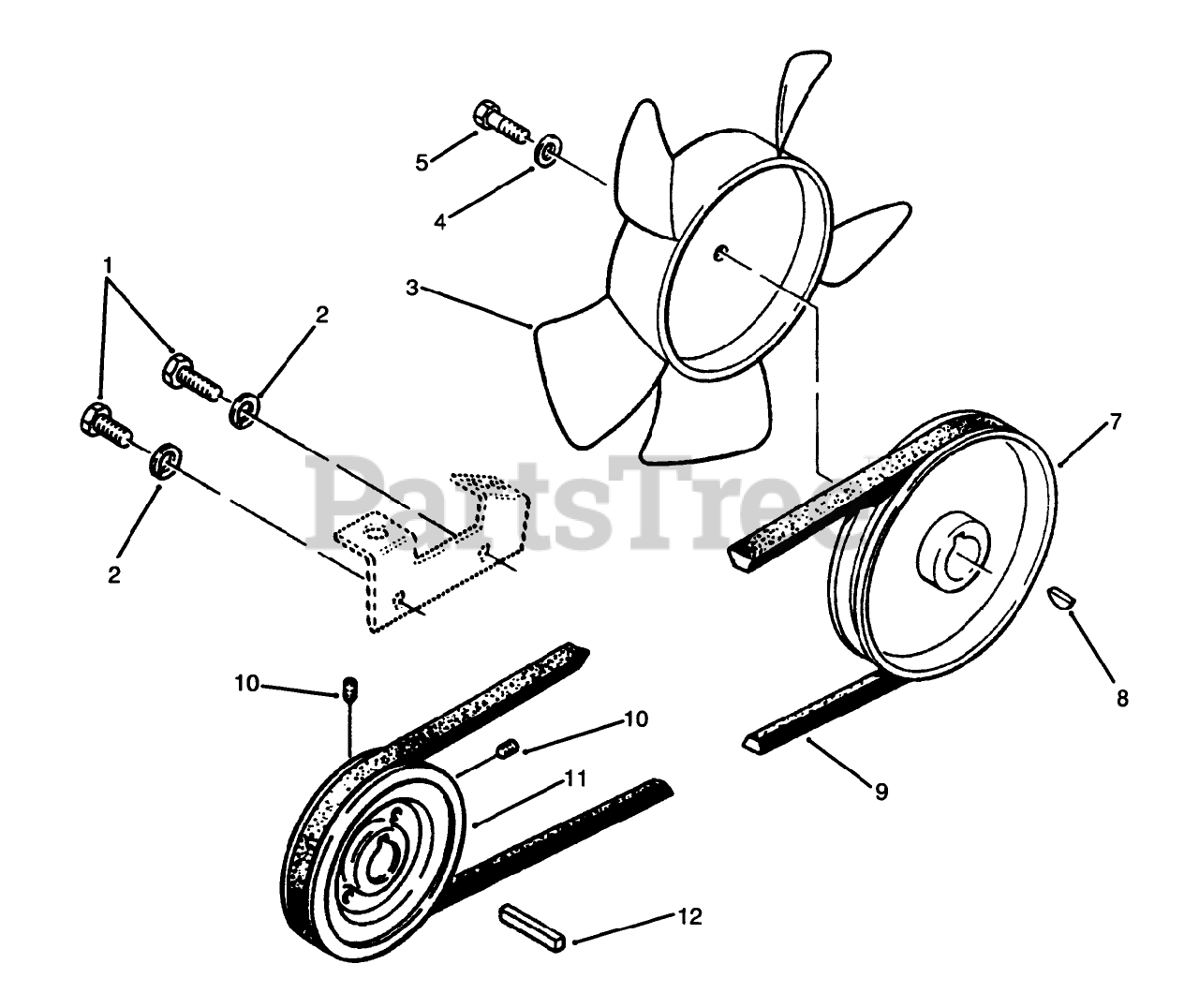 5
4
1
2
3
2
PartsTree
7
8
10
10
11
9
12