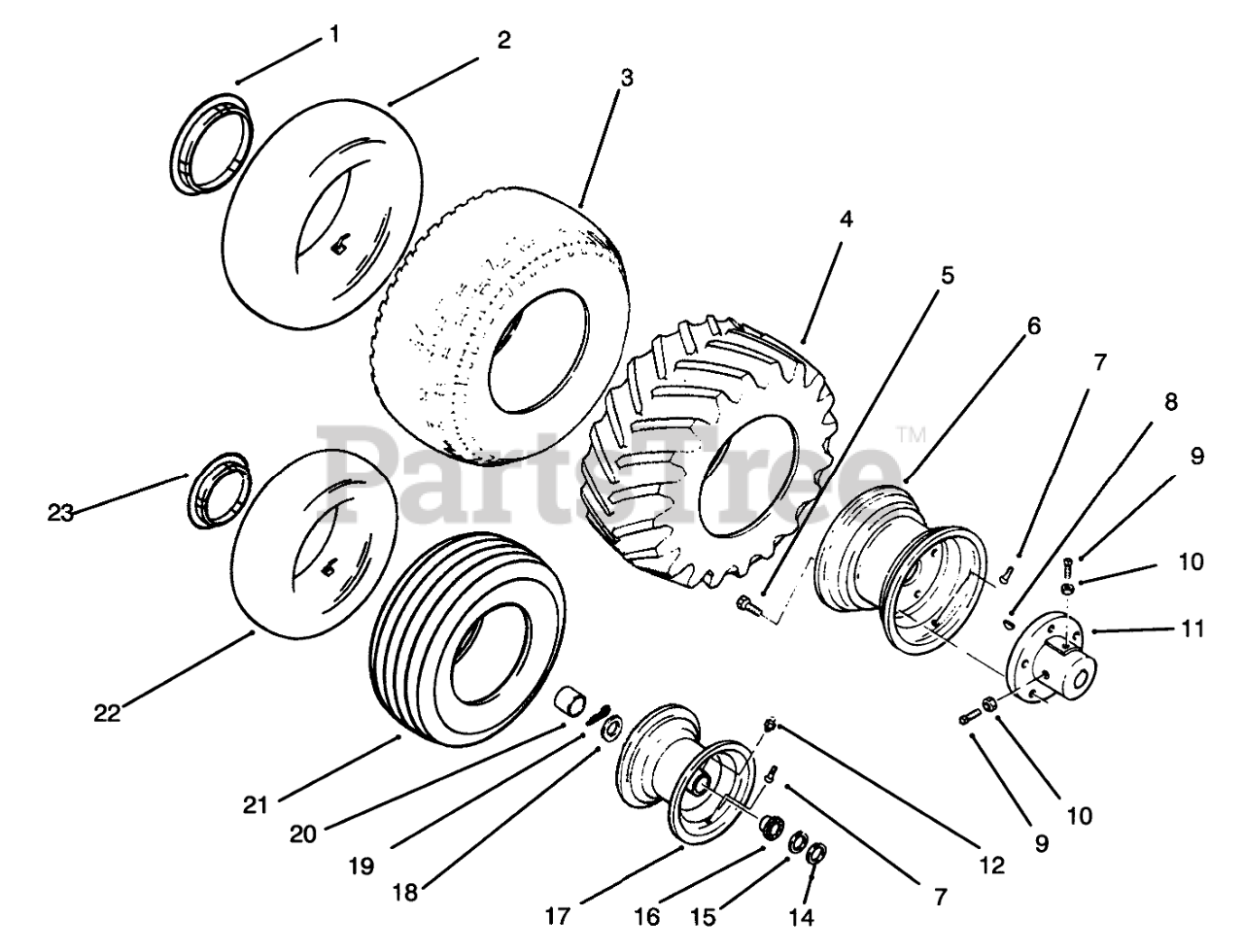 1
2
3
4
5
6
7
8
9
10
11
PartsTree™
23
22
21
20
19
18
17
16
15
14
7
12
9
10