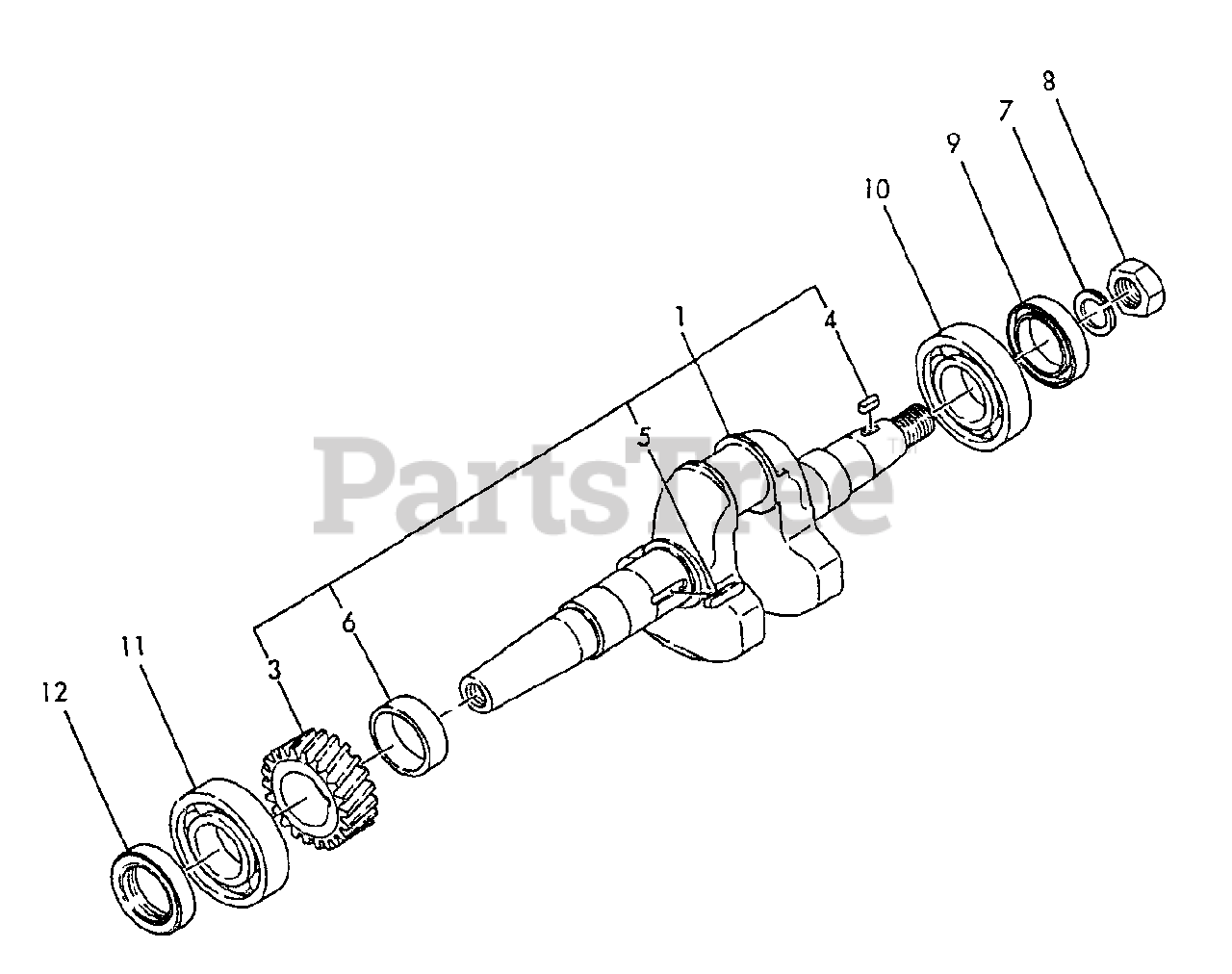 8
7
9
10
1
4
5
PartsTree
6
3
11
12