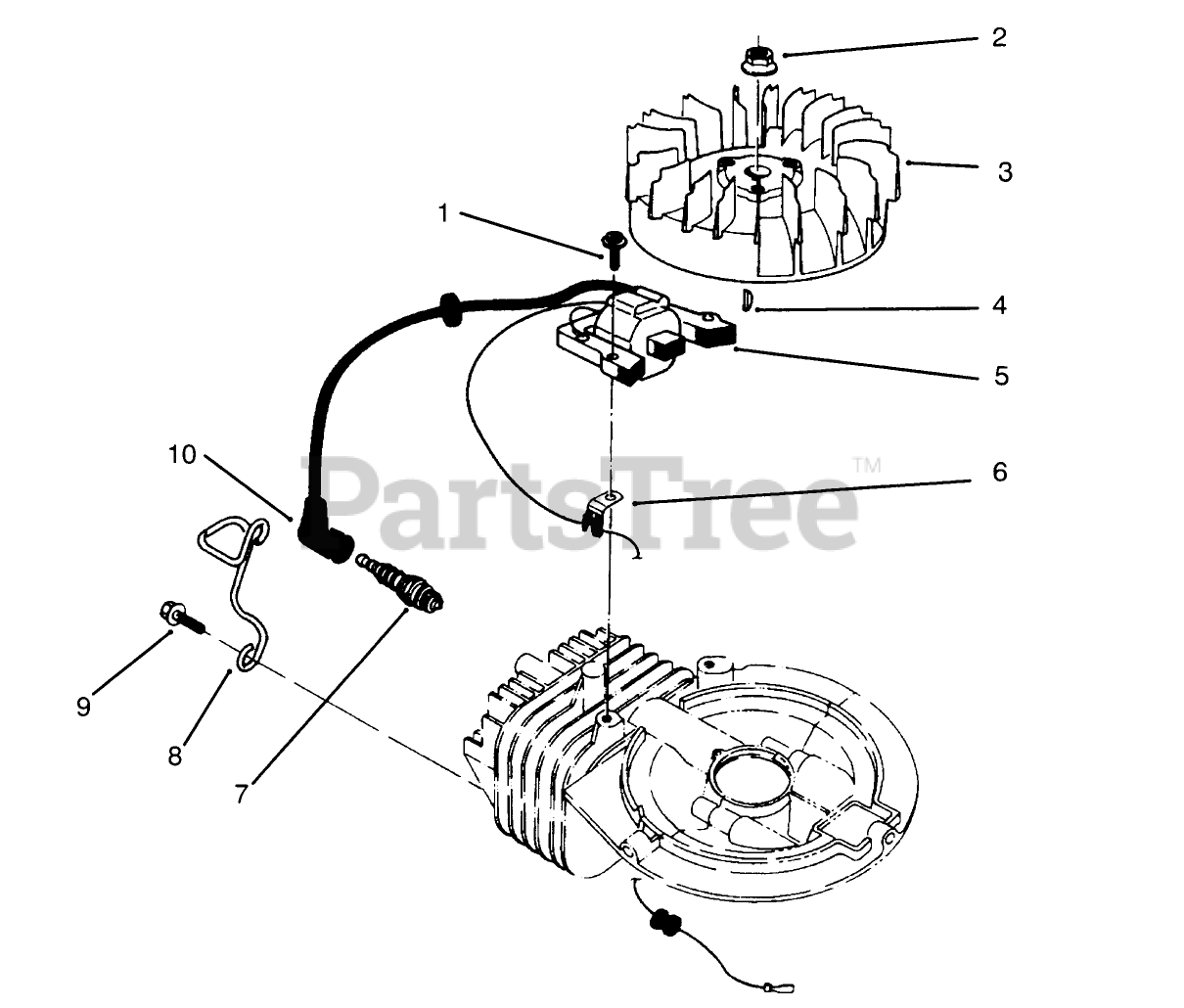 2
3
1
4
5
10
PartsTree™
6
9
8
7