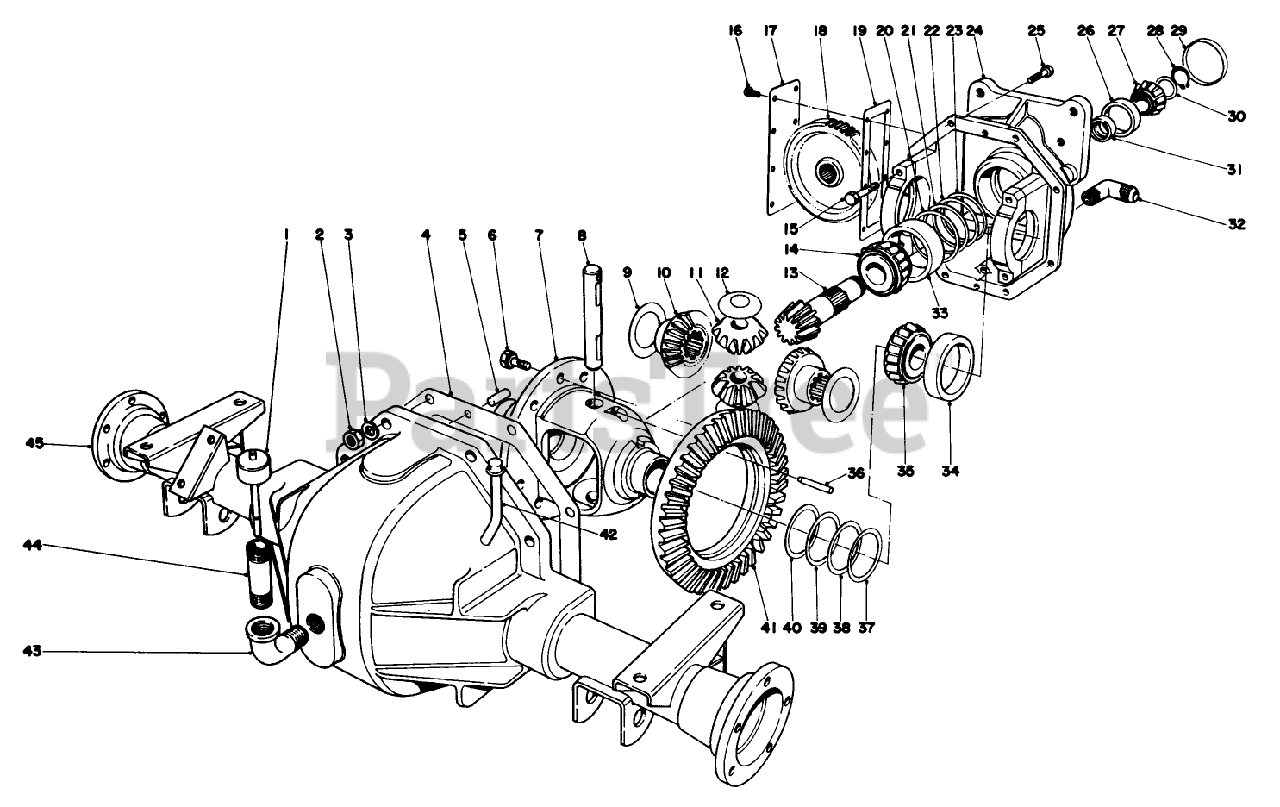 16 17 18 19 20 21 22 23 24 25 26 27 28 29

30

31

32

15

14

13

33

1 2 3 4 5 6 7 8 9 10 11 12

PartsTree

45

36

35 34

42

44

41 40 39 38 37

43