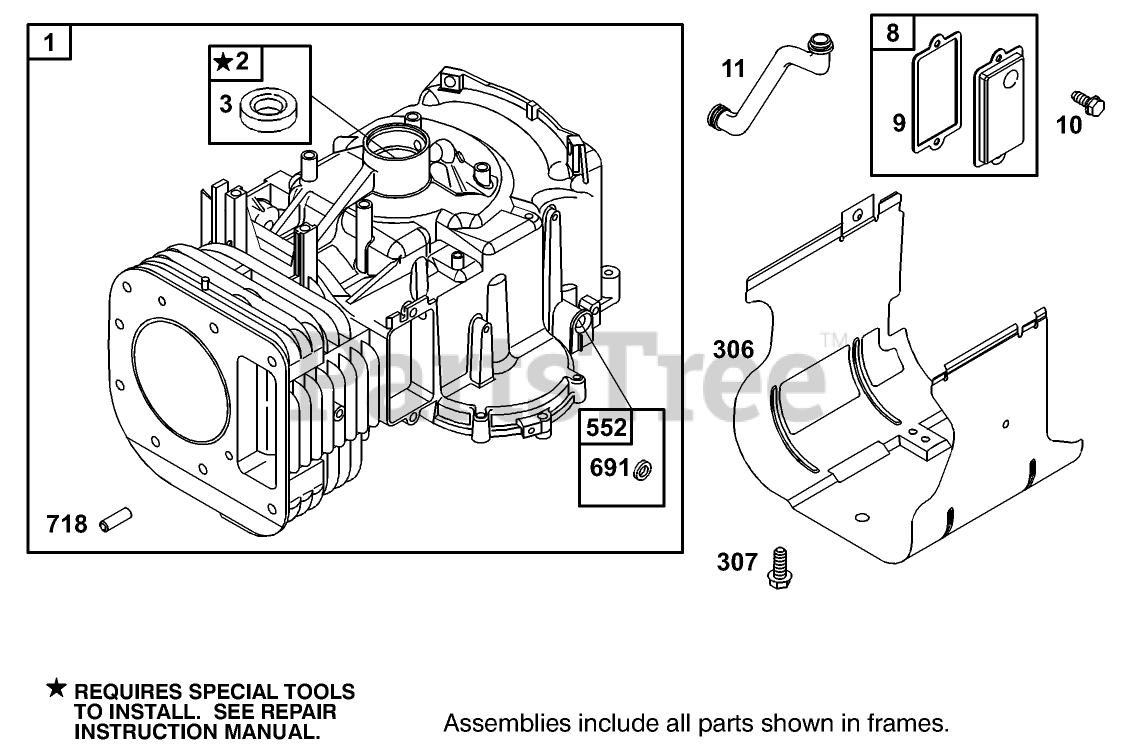 1

★2

3

11

8

9

10

PartsTree™

306

552

691

718

307

★ REQUIRES SPECIAL TOOLS TO INSTALL. SEE REPAIR INSTRUCTION MANUAL.

Assemblies include all parts shown in frames.