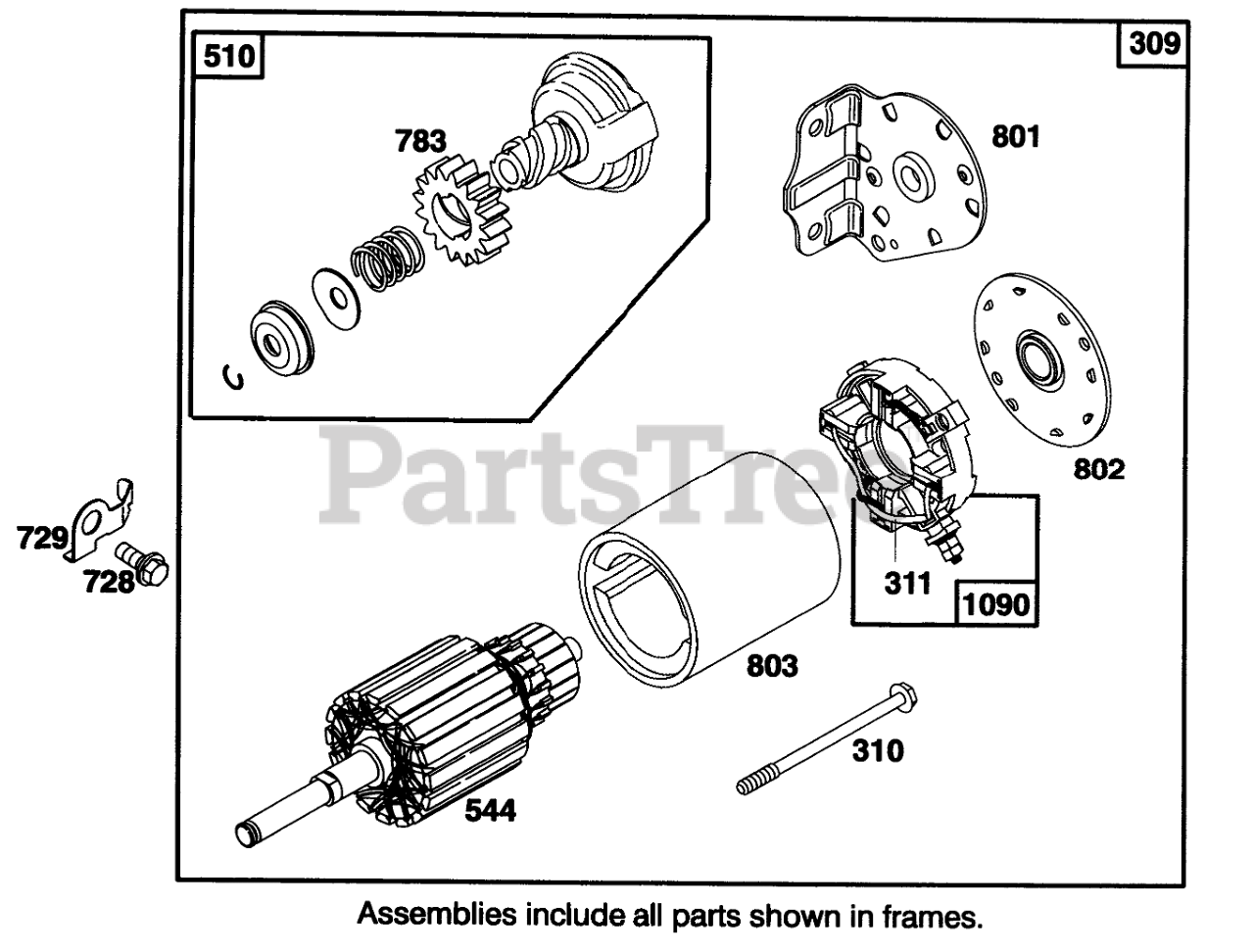 510

309

783

801

802

PartsTree

729

728

311

1090

803

310

544

Assemblies include all parts shown in frames.