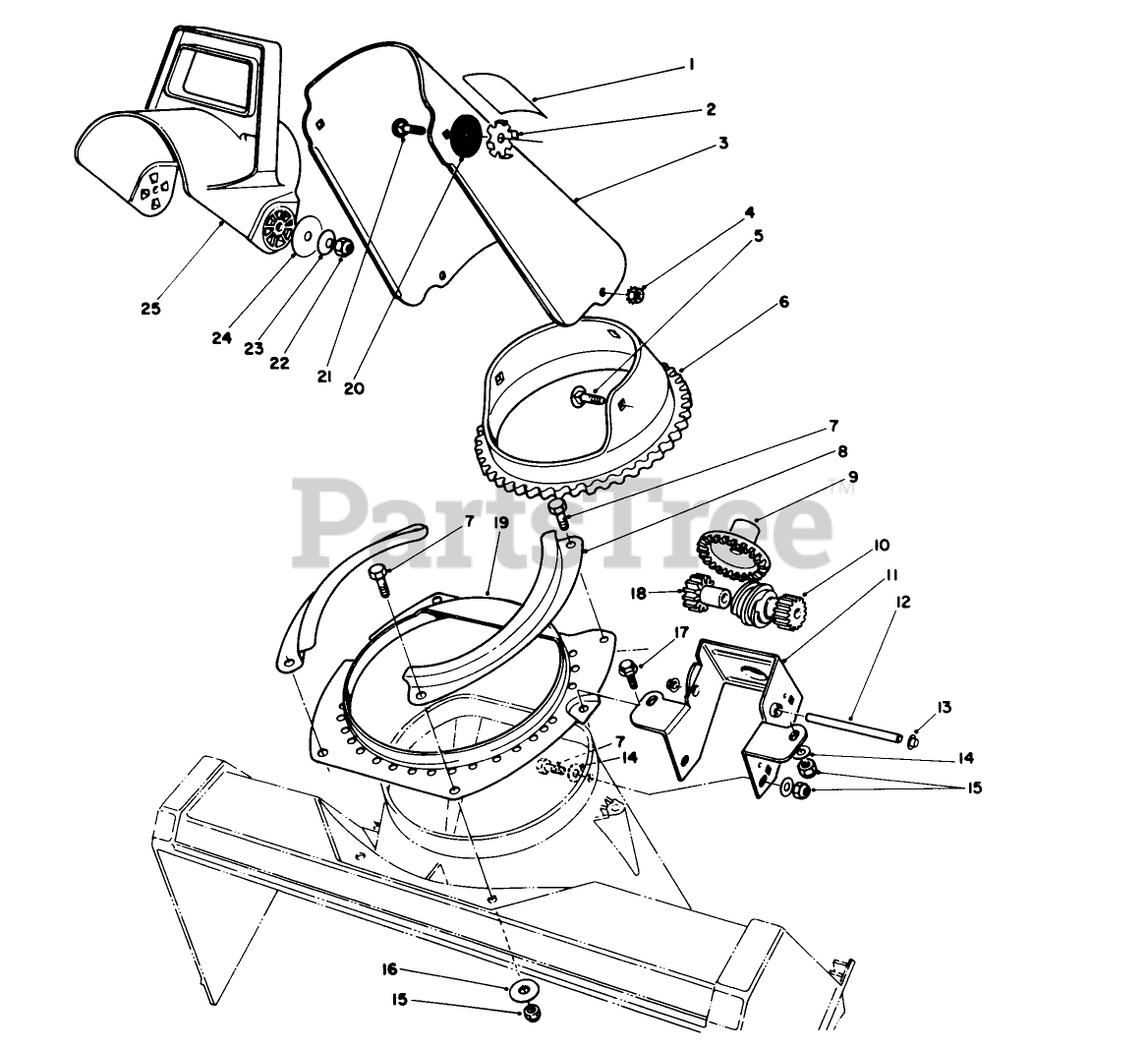 1
2
3
4
5
6
25
24
23
22
21
20
7
8
9
PartsTree™
7
19
10
11
12
18
17
13
7
14
14
15
16
15