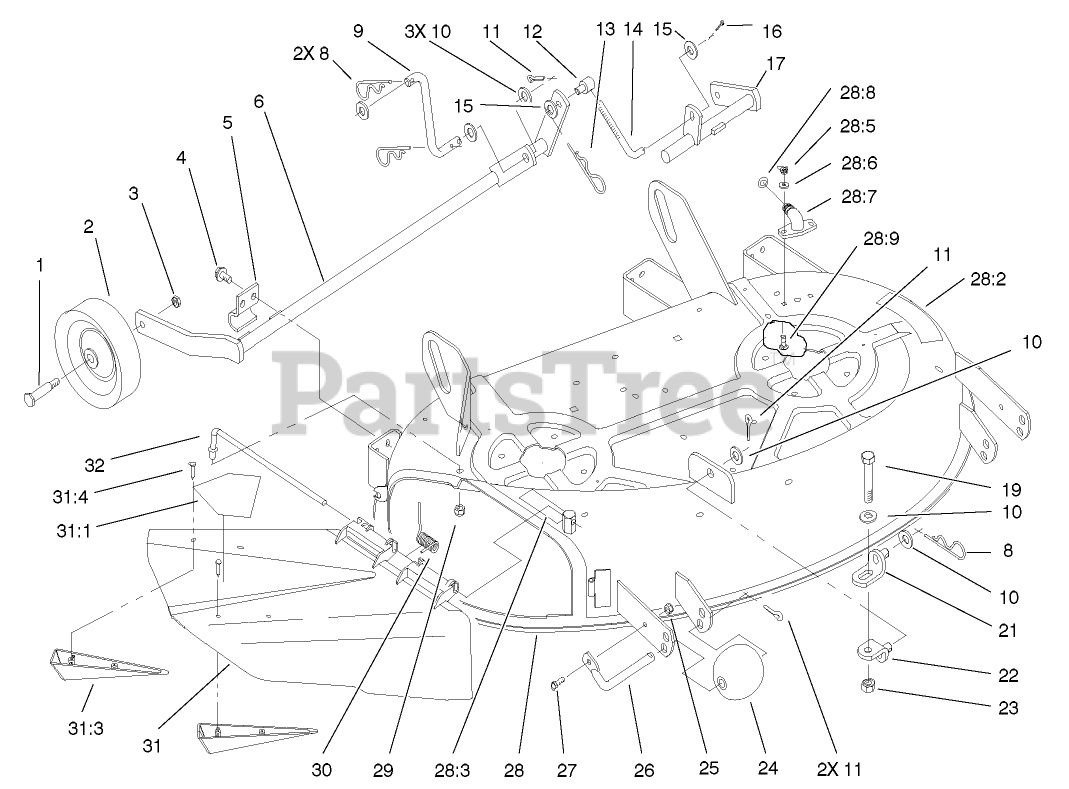 2X 8
9
3X 10
11
12
13
14
15
16
17
15
6
5
4
3
2
1
28:8
28:5
28:6
28:7
28:9
11
28:2
10
PartsTree
32
31:4
31:1
19
10
8
10
21
22
23
31:3
31
30
29
28:3
28
27
26
25
24
2X 11