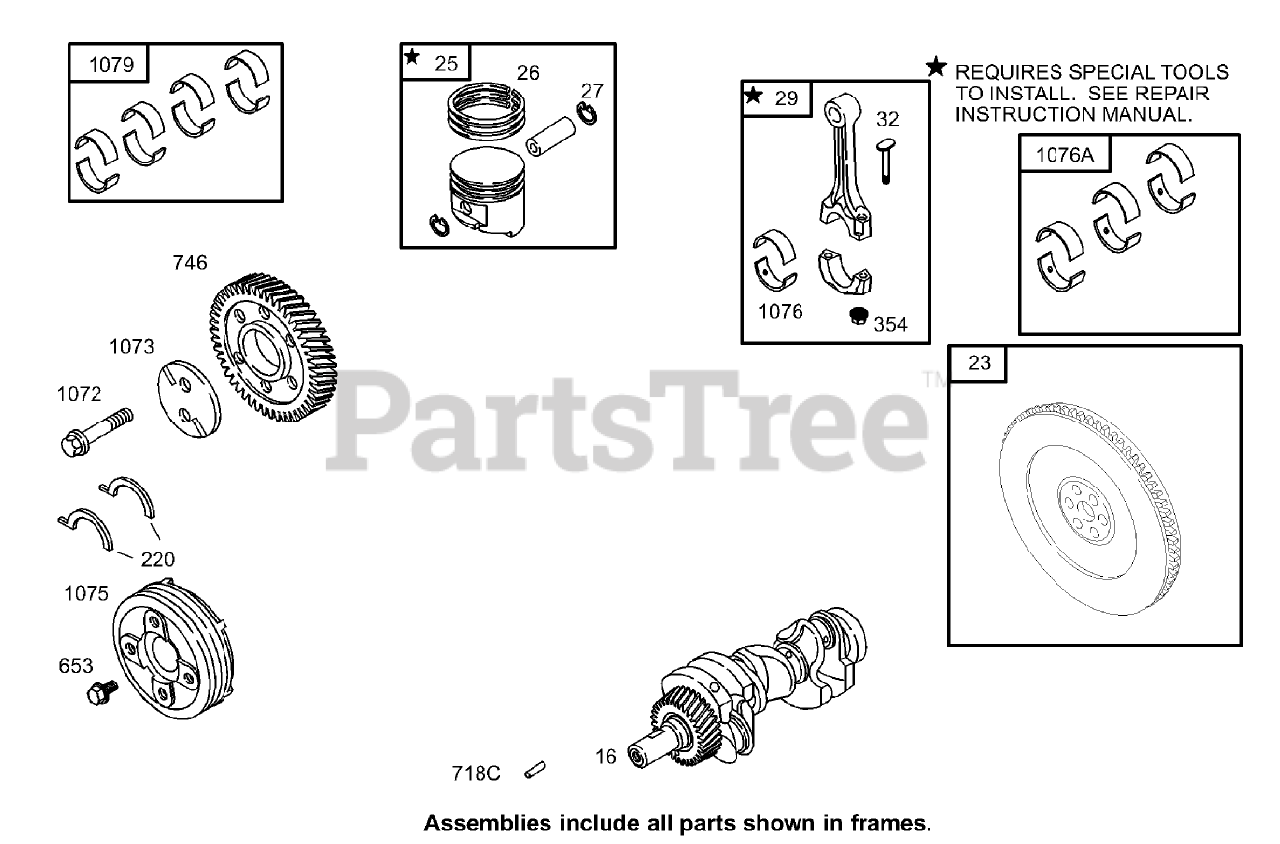 1079

★ 25
26
27

★ REQUIRES SPECIAL TOOLS TO INSTALL. SEE REPAIR INSTRUCTION MANUAL.

★ 29
32
1076
354

1076A

746
1073
1072

PartsTree™

23

220
1075
653

718C
16

Assemblies include all parts shown in frames.