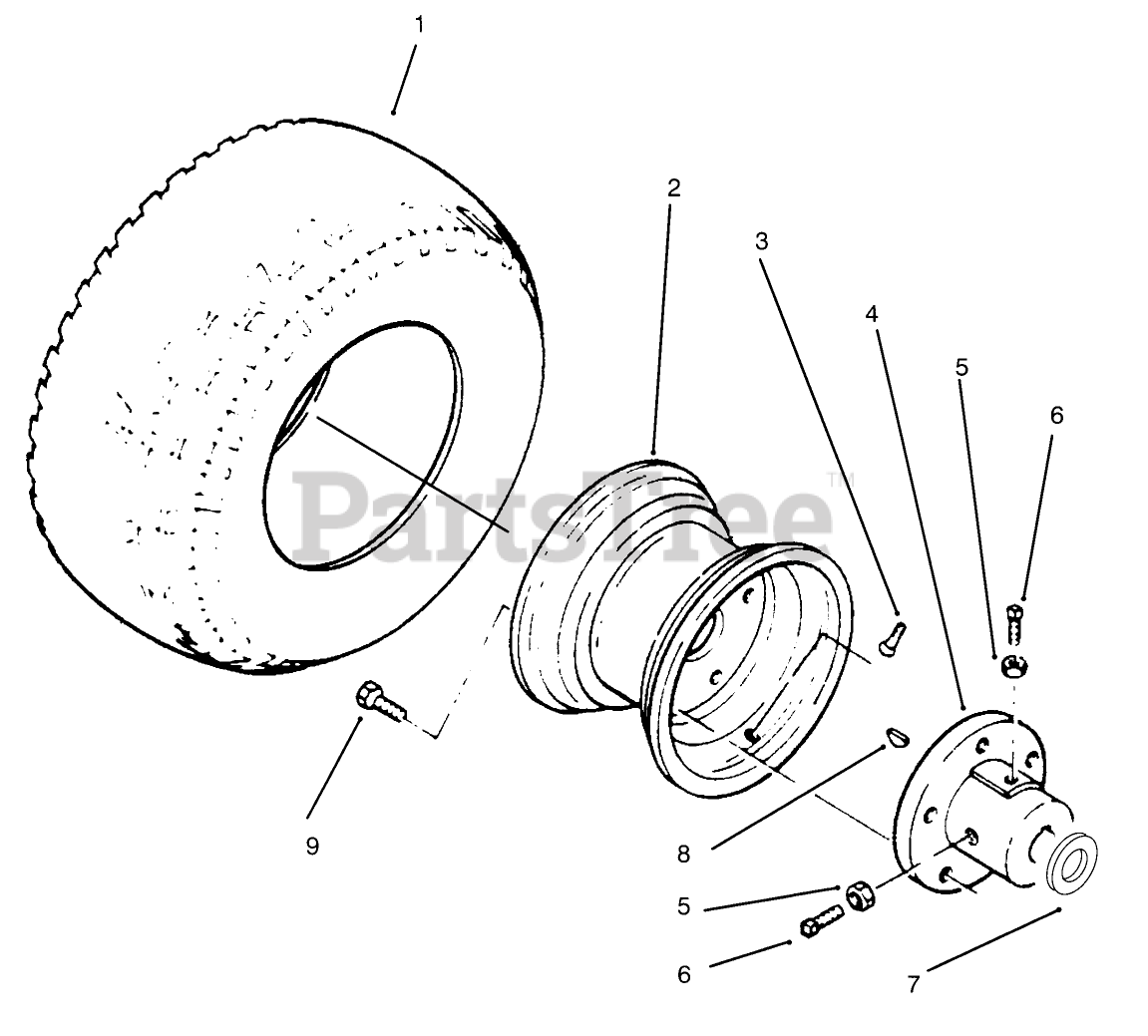 1
2
3
4
5
6
PartsTree™
9
8
5
6
7