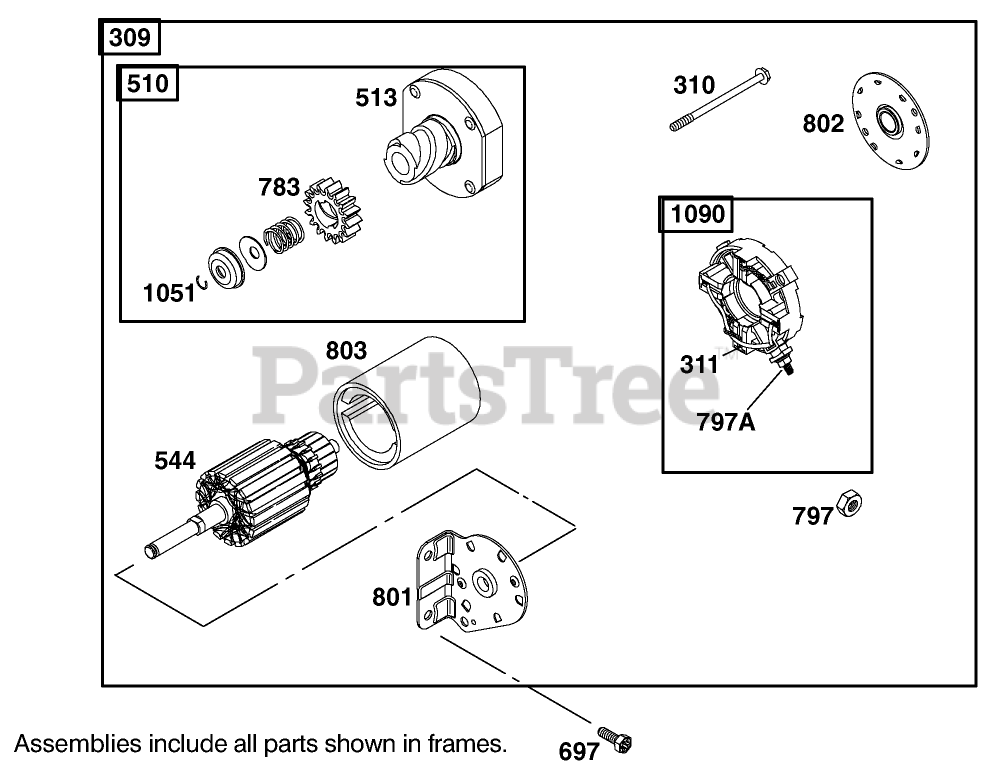 309
510
513
783
1051
310
802
1090
311
797A
803
PartsTree
544
797
801
Assemblies include all parts shown in frames.
697