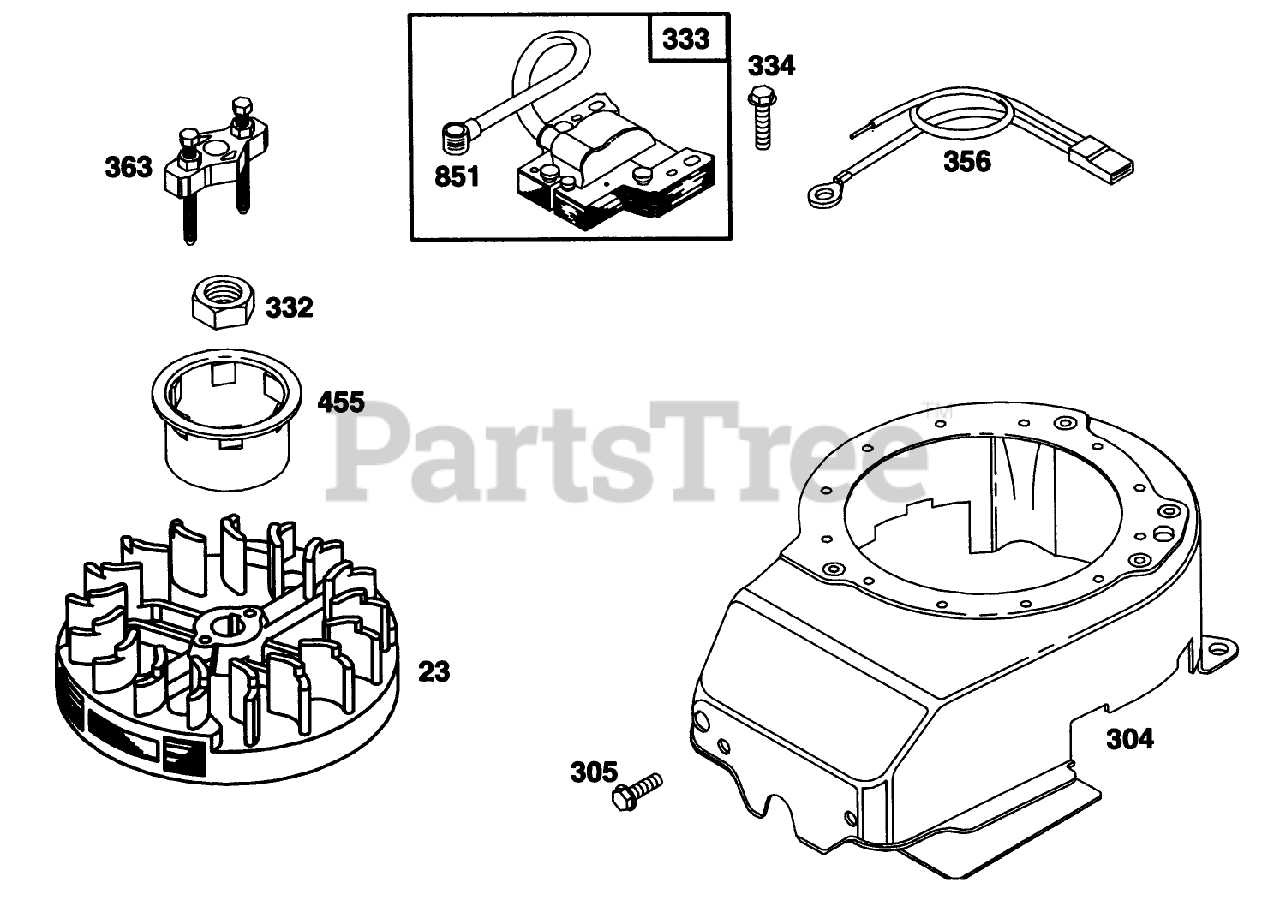 333
334
363
851
356
332
455
PartsTree™
23
304
305