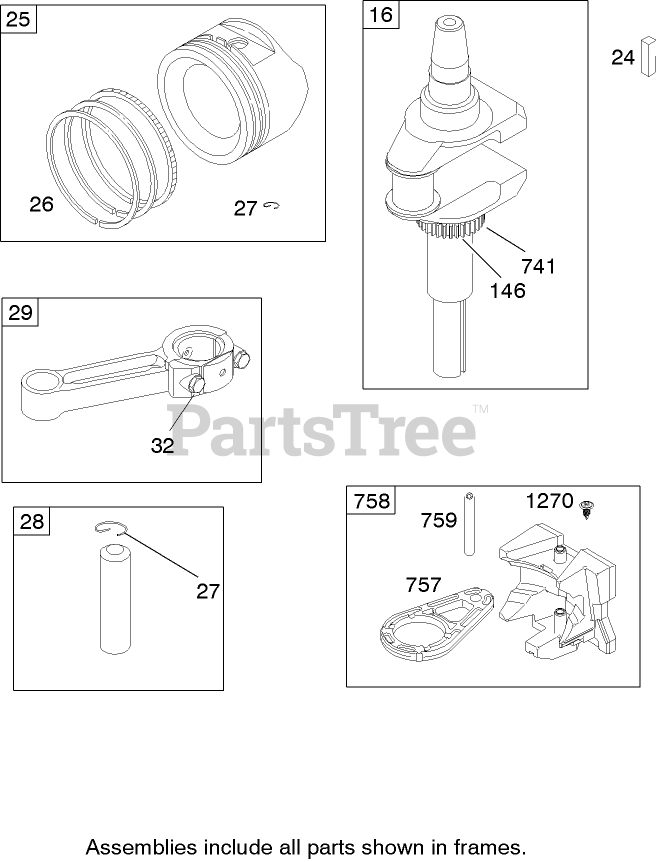 25

26

27

16

24

741

146

29

32

PartsTree™

28

27

758

759

1270

757

Assemblies include all parts shown in frames.