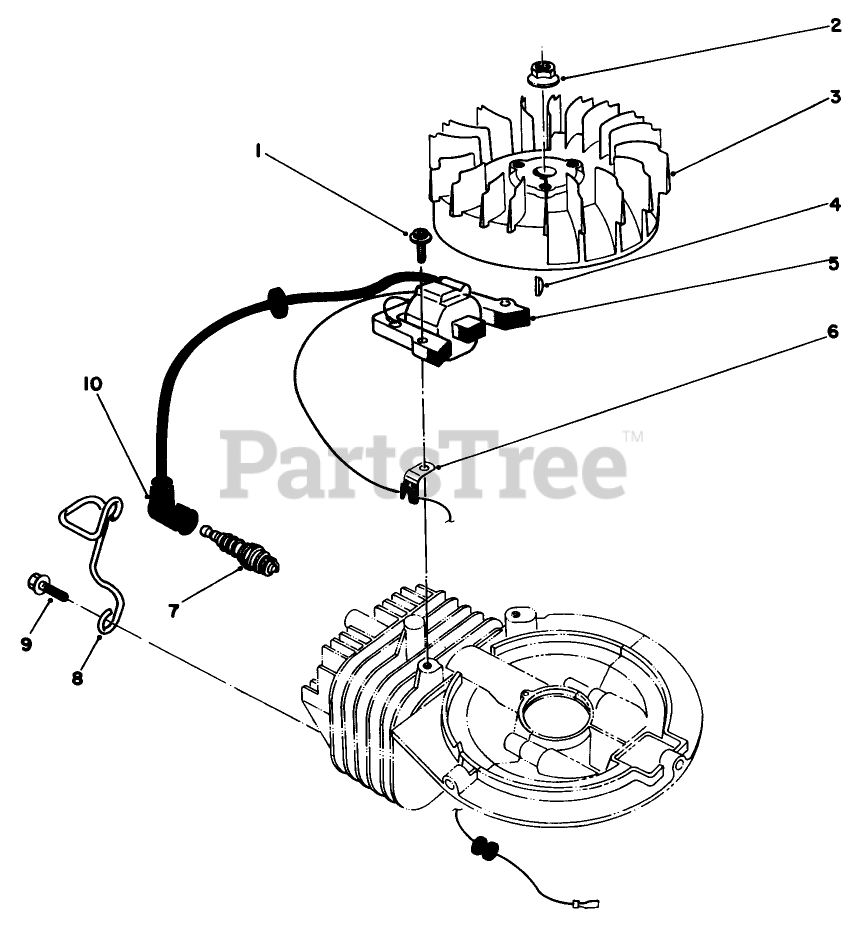 2
3
1
4
5
6
10
PartsTree™
7
9
8