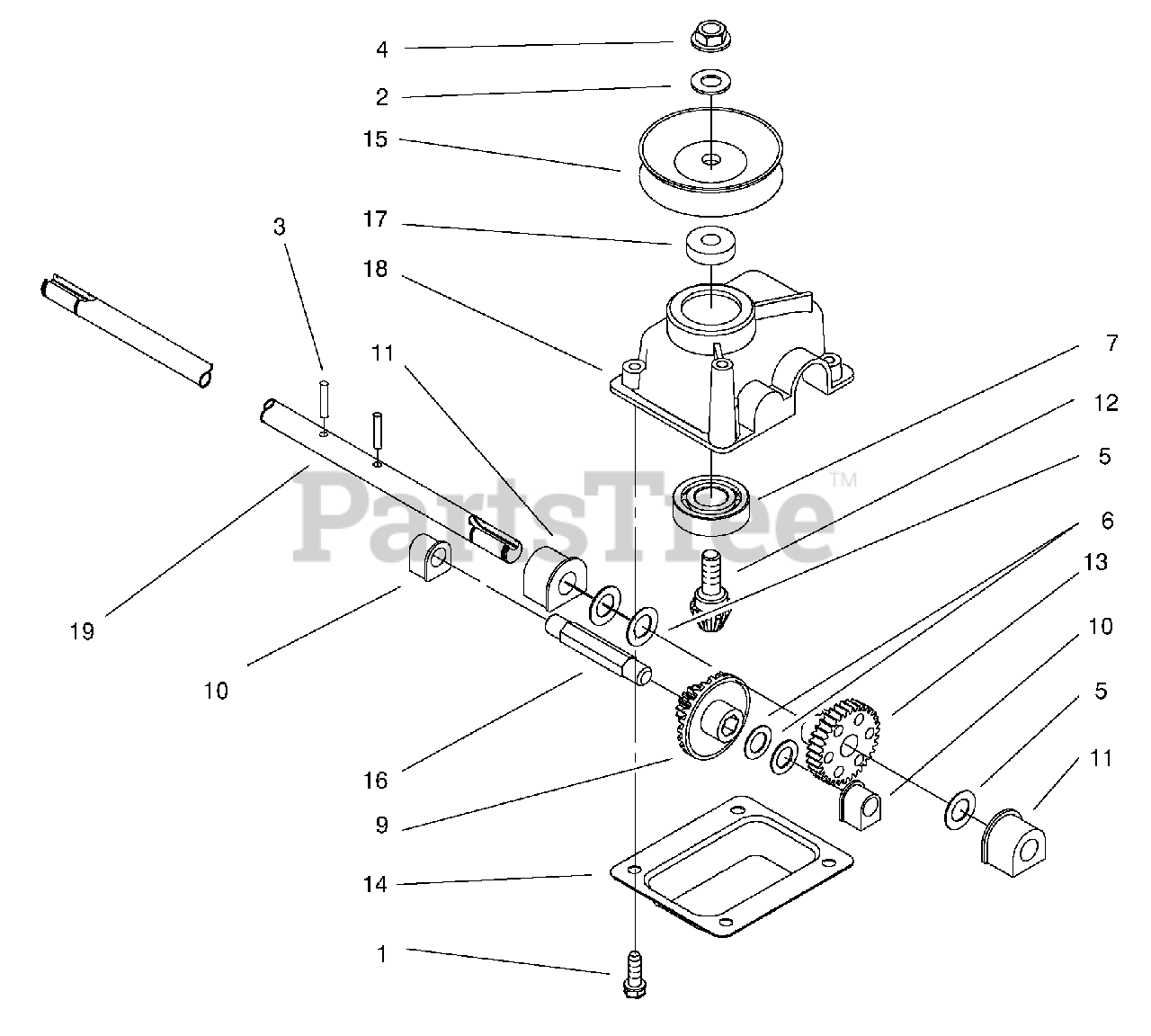 4
2
15
17
18
3
11
7
12
5
6
13
10
5
11
19
10
16
9
14
1
PartsTree™