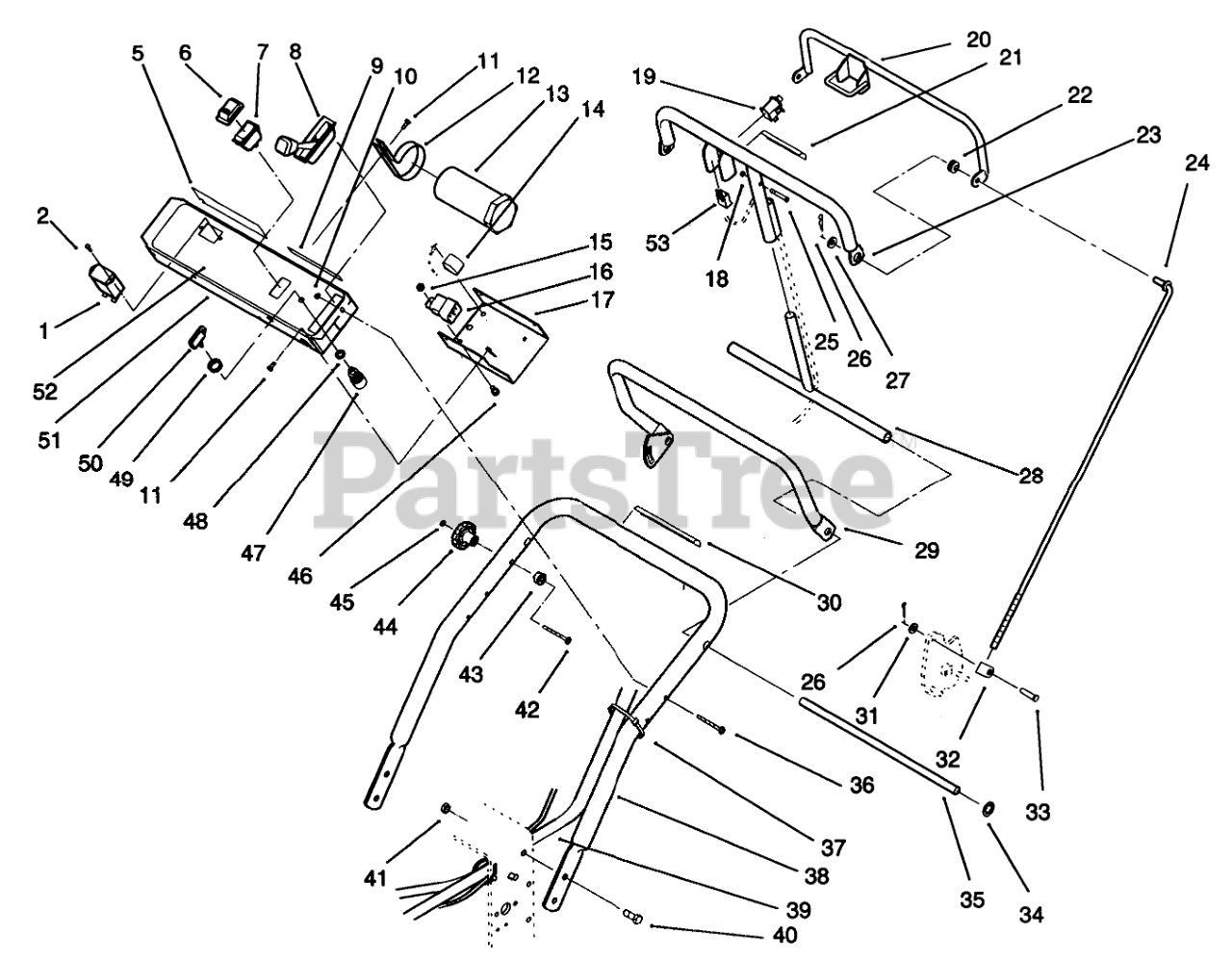 5
6
7
8
9
10
11
12
13
14
2
1
52
51
50
49
11
48
47
46
15
16
17
19
20
21
22
23
24
53
18
25
26
27
28
29
30
45
44
43
42
26
31
32
33
36
37
38
39
40
41
35
34
PartsTree