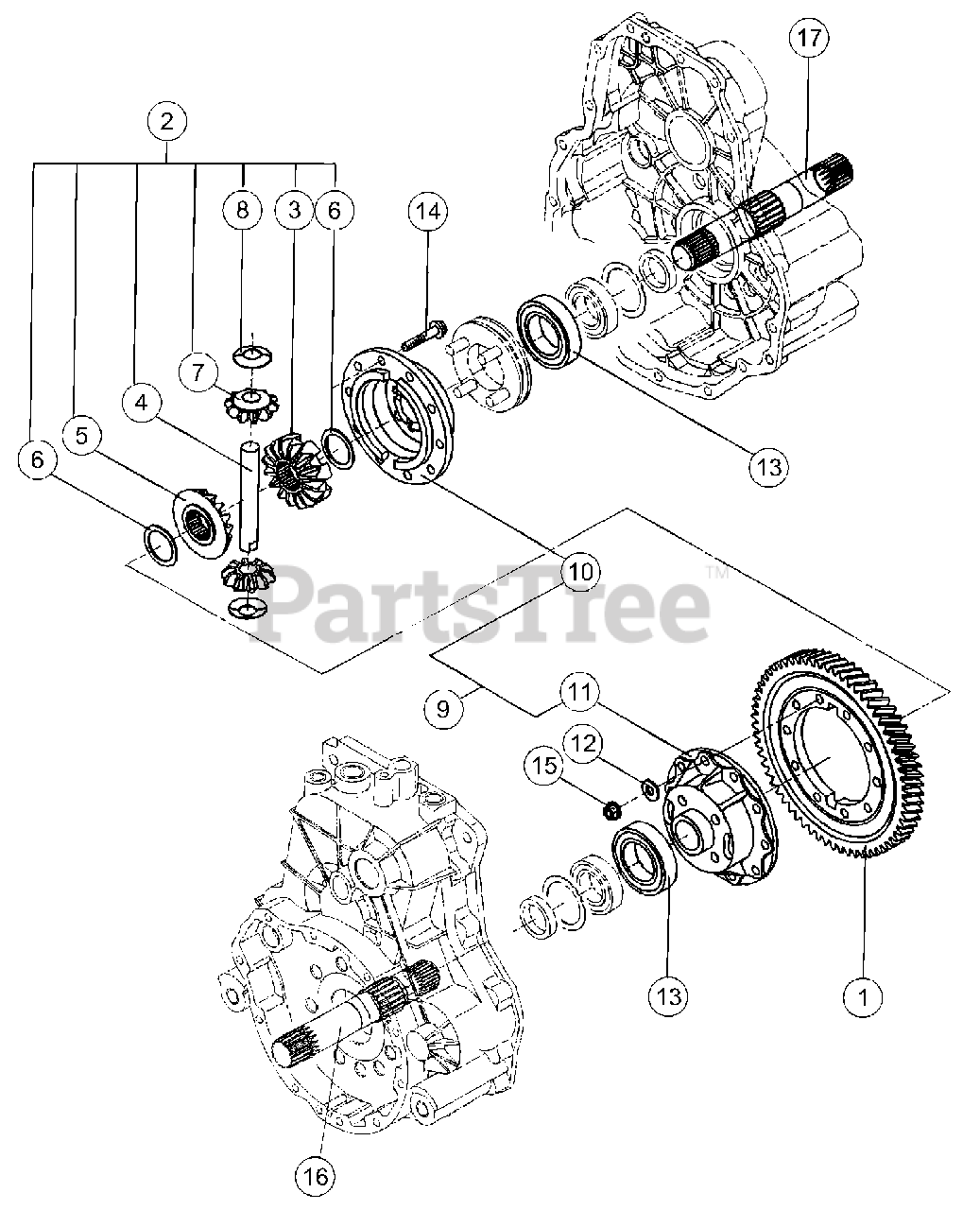 17
2
8
3
6
14
7
4
5
6
13
10
PartsTree™
9
11
12
15
13
1
16