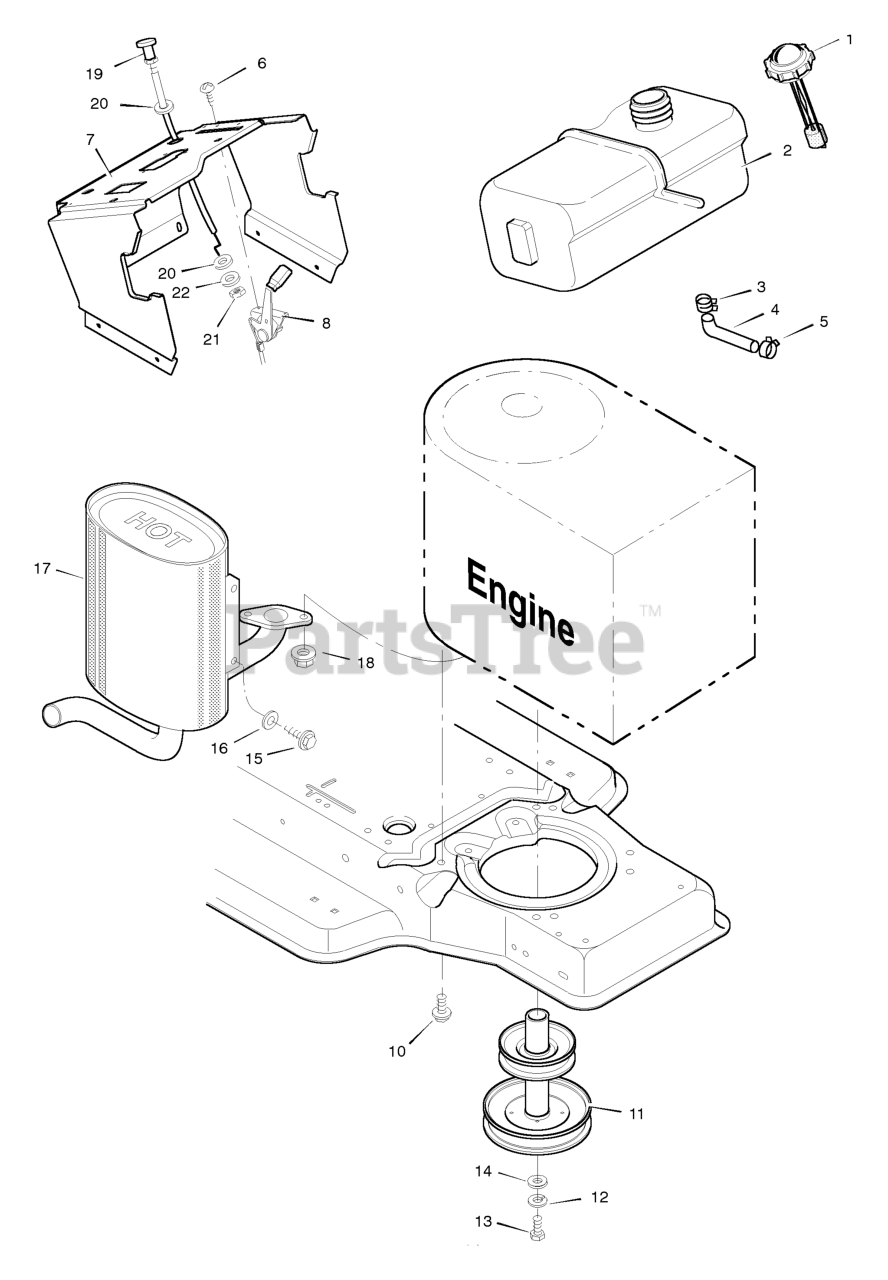 19
6
20
7
20
22
21
8
1
2
3
4
5
HOT
17
Engine
PartsTree™
18
16
15
10
11
14
12
13