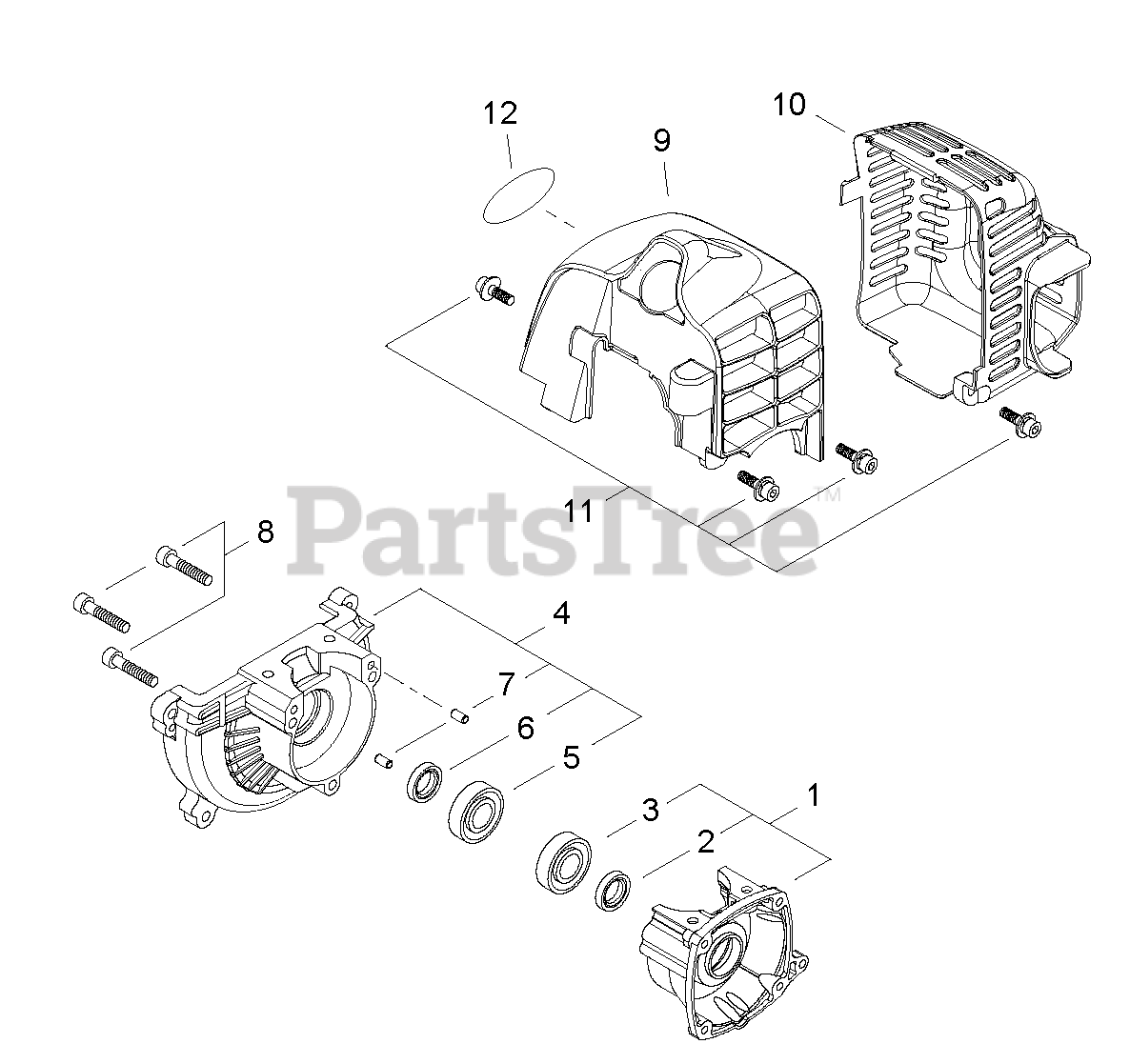 12
9
10
11
PartsTree™
8
4
7
6
5
3
1
2