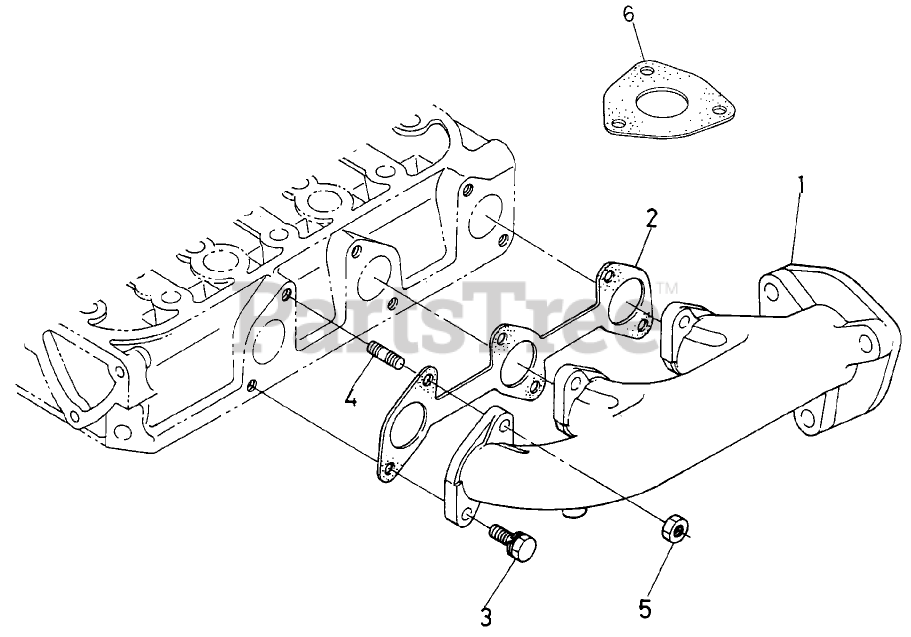 6
1
2
PartsTree™
4
3
5