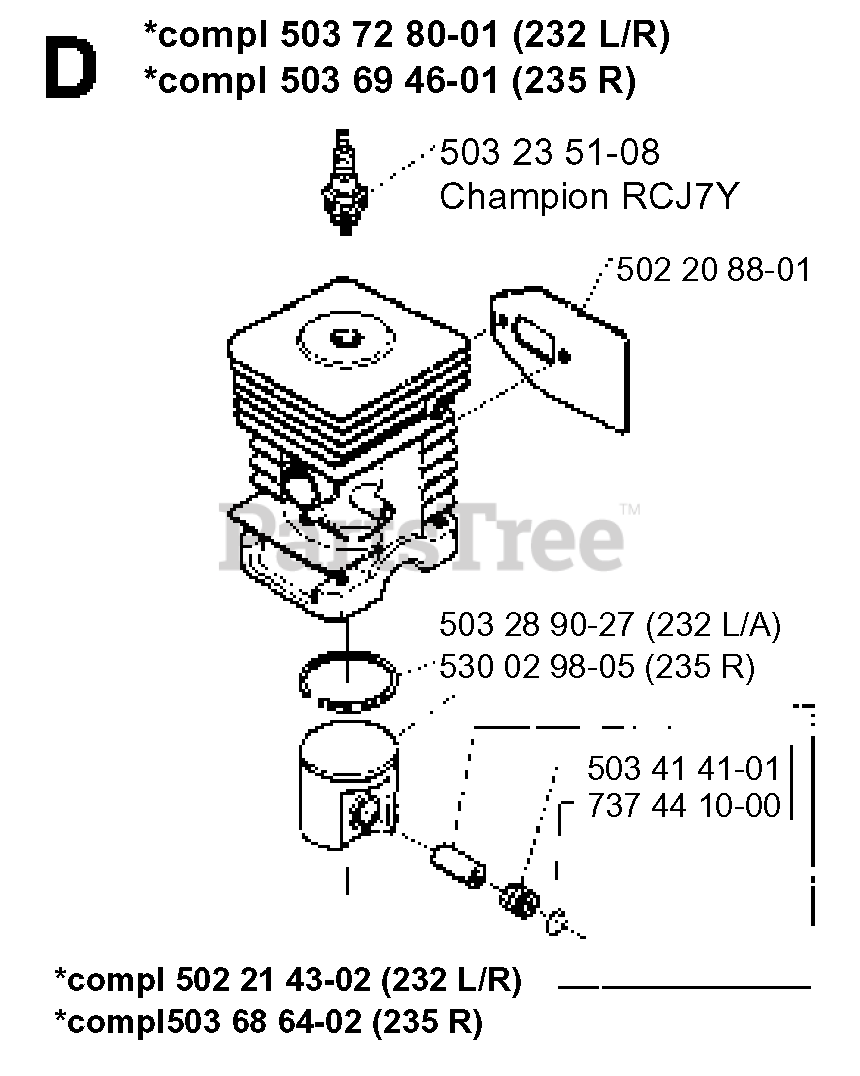 D

*compl 503 72 80-01 (232 L/R)
*compl 503 69 46-01 (235 R)

503 23 51-08
Champion RCJ7Y

502 20 88-01

PartsTree™

503 28 90-27 (232 L/A)
530 02 98-05 (235 R)

503 41 41-01
737 44 10-00

*compl 502 21 43-02 (232 L/R)
*compl503 68 64-02 (235 R)