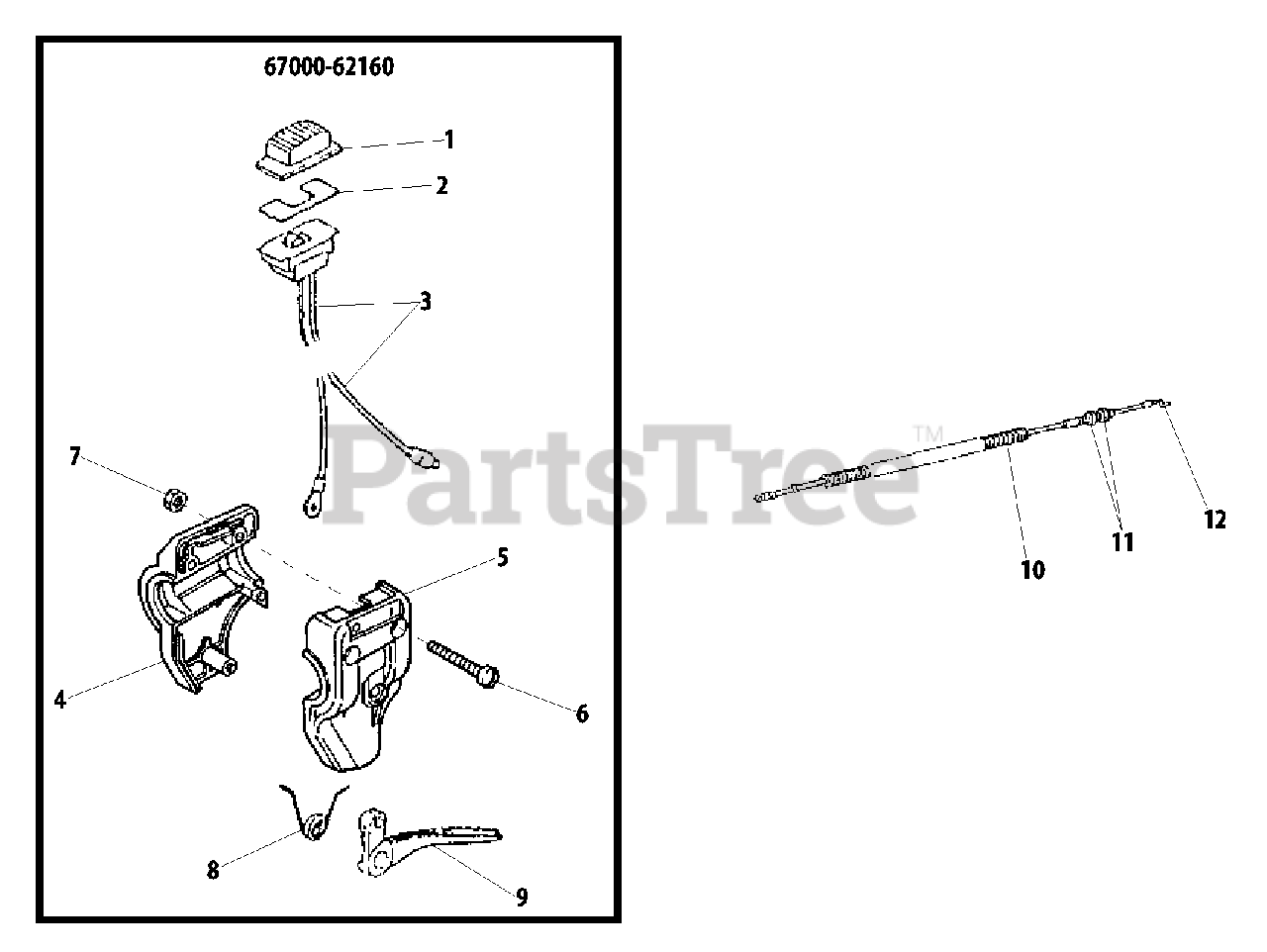 67000-62160

1
2
3
7
5
4
6
8
9

PartsTree™

10
11
12