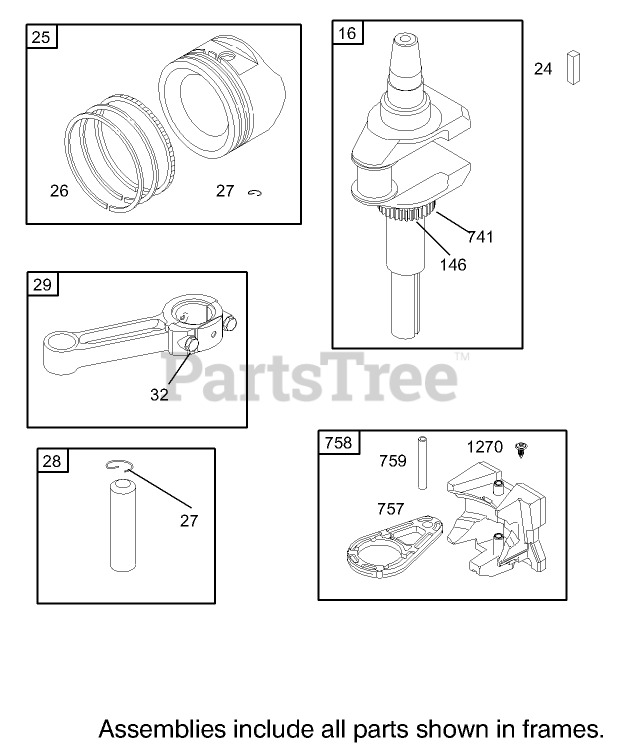 25

26

27

16

24

741

146

29

32

PartsTree™

28

27

758

759

1270

757

Assemblies include all parts shown in frames.