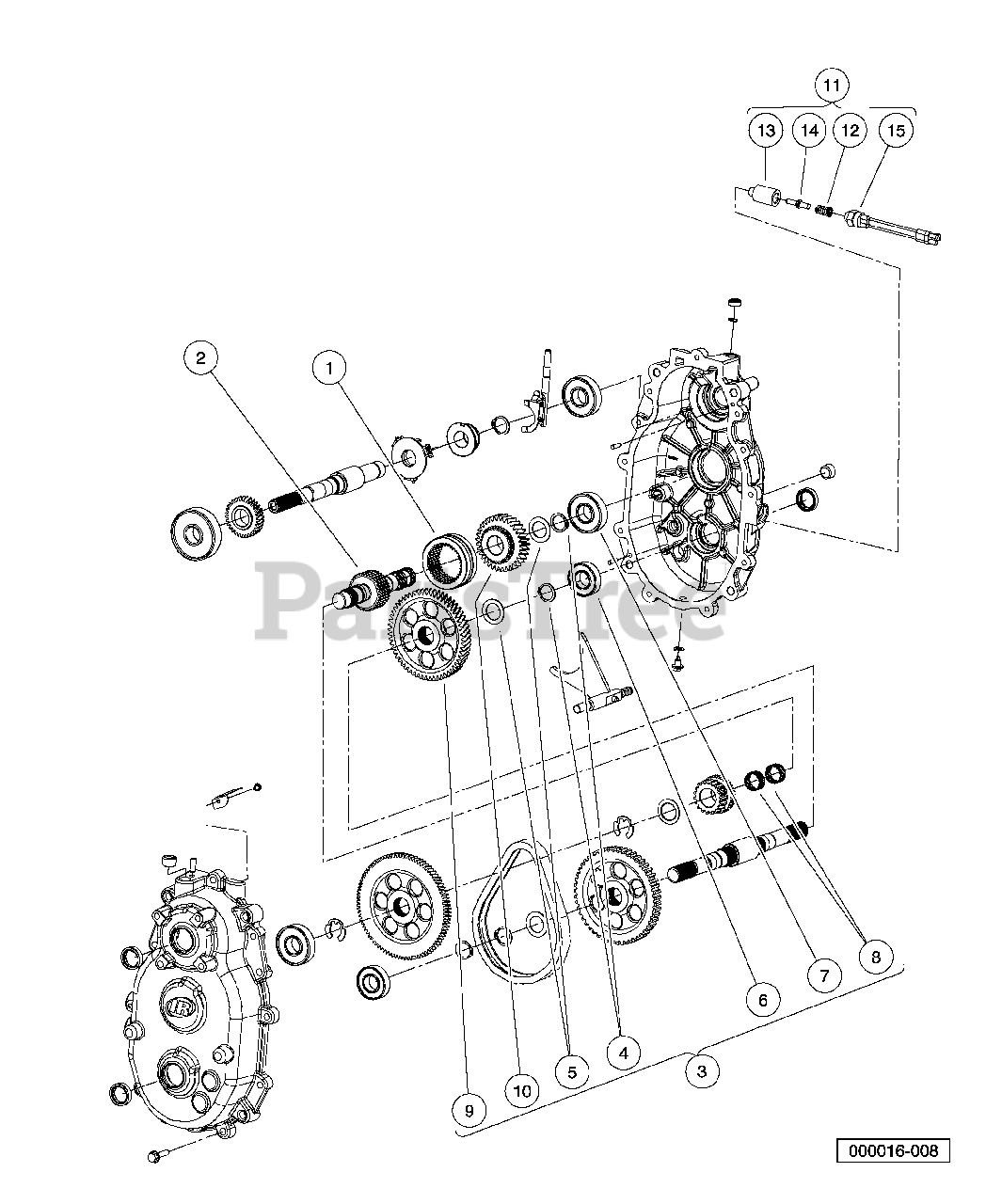 11
13
14
12
15
2
1
PartsTree
6
7
8
9
10
5
4
3
000016-008