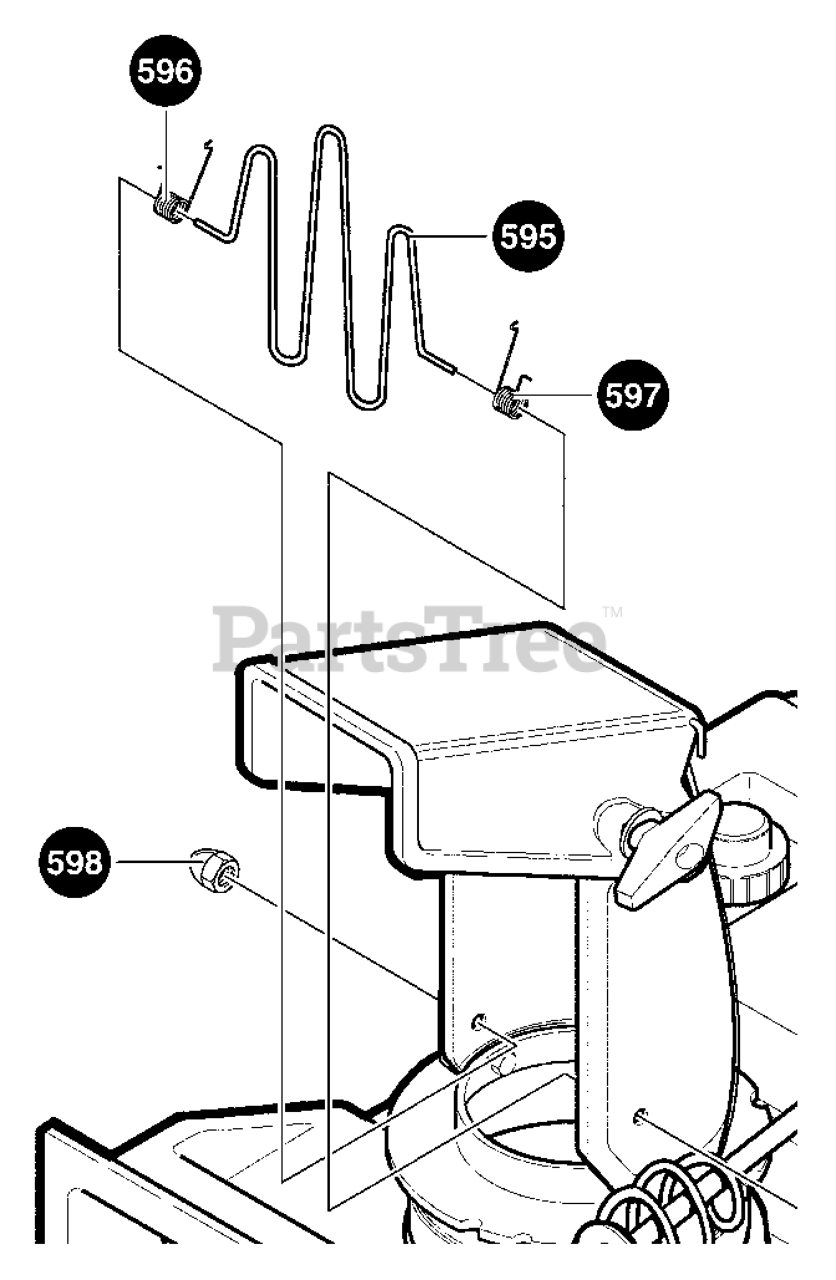 596
595
597
PartsTree™
598