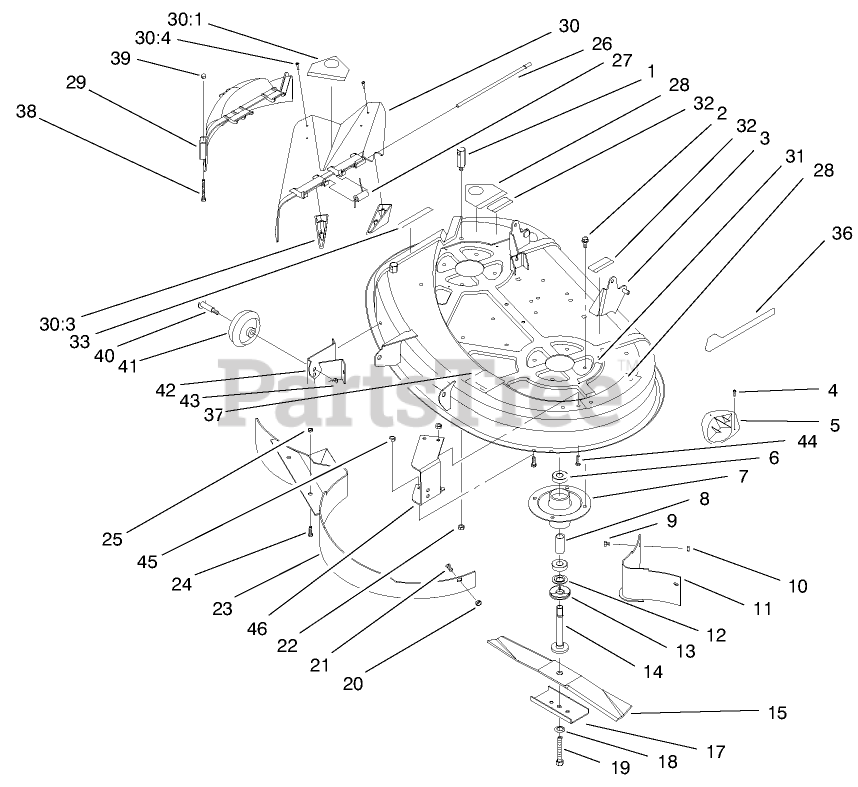 30:1
30:4
39
29
38
30
26
27
1
28
32
2
32
3
31
28
36
30:3
33
40
41
42
43
37
PartsTree
4
5
44
6
7
8
9
10
11
12
13
14
15
17
18
19
25
45
24
23
46
22
21
20