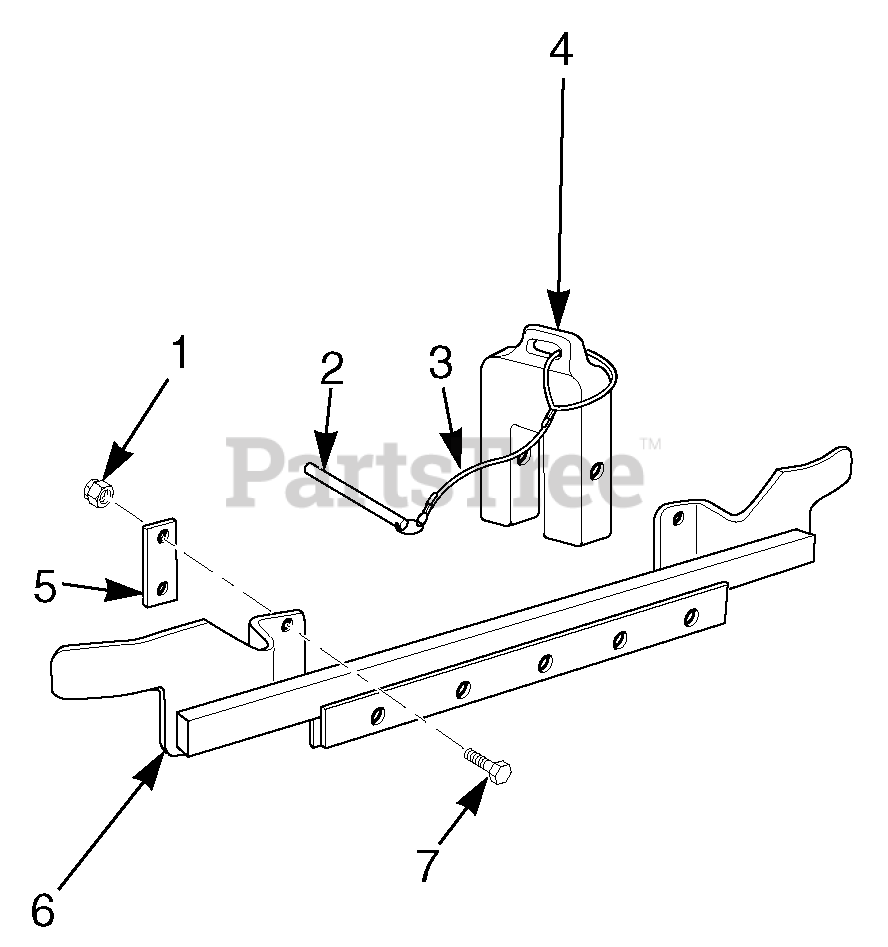 4

1

2

3

PartsTree™

5

6

7