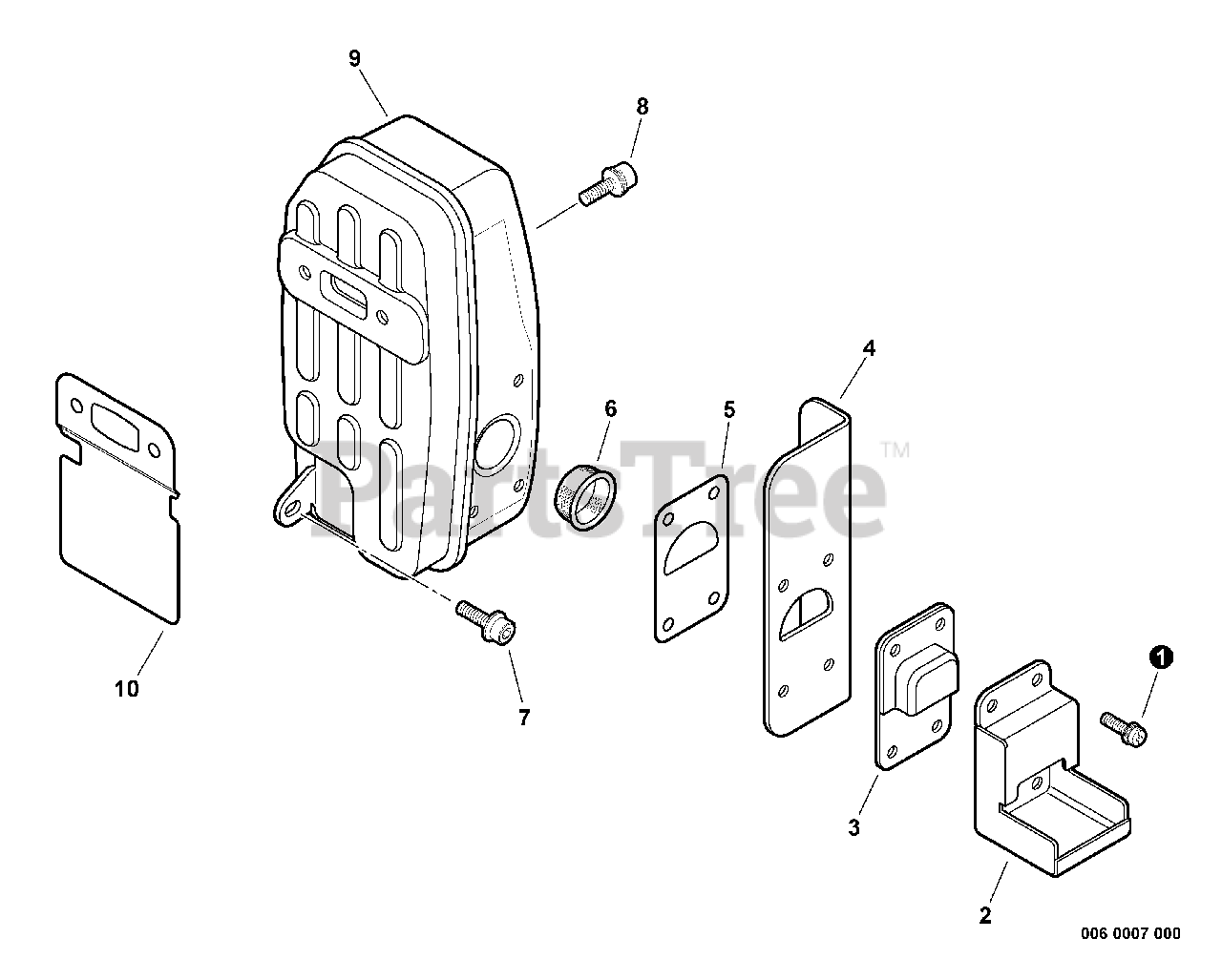 9

8

4

6

5

PartsTree™

10

7

1

3

2

006 0007 000