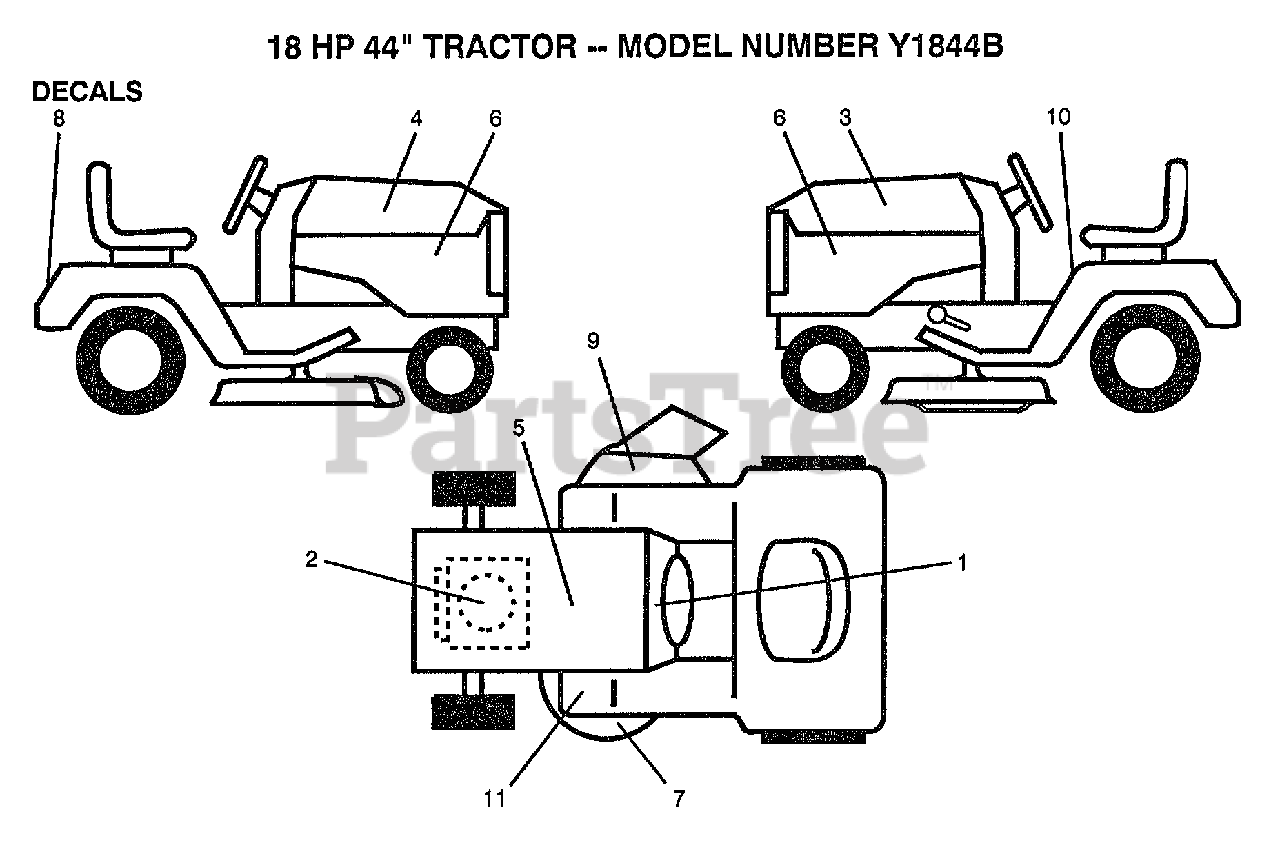 18 HP 44" TRACTOR -- MODEL NUMBER Y1844B

DECALS

8 4 6 6 3 10

9

5

2 1

11 7

PartsTree™