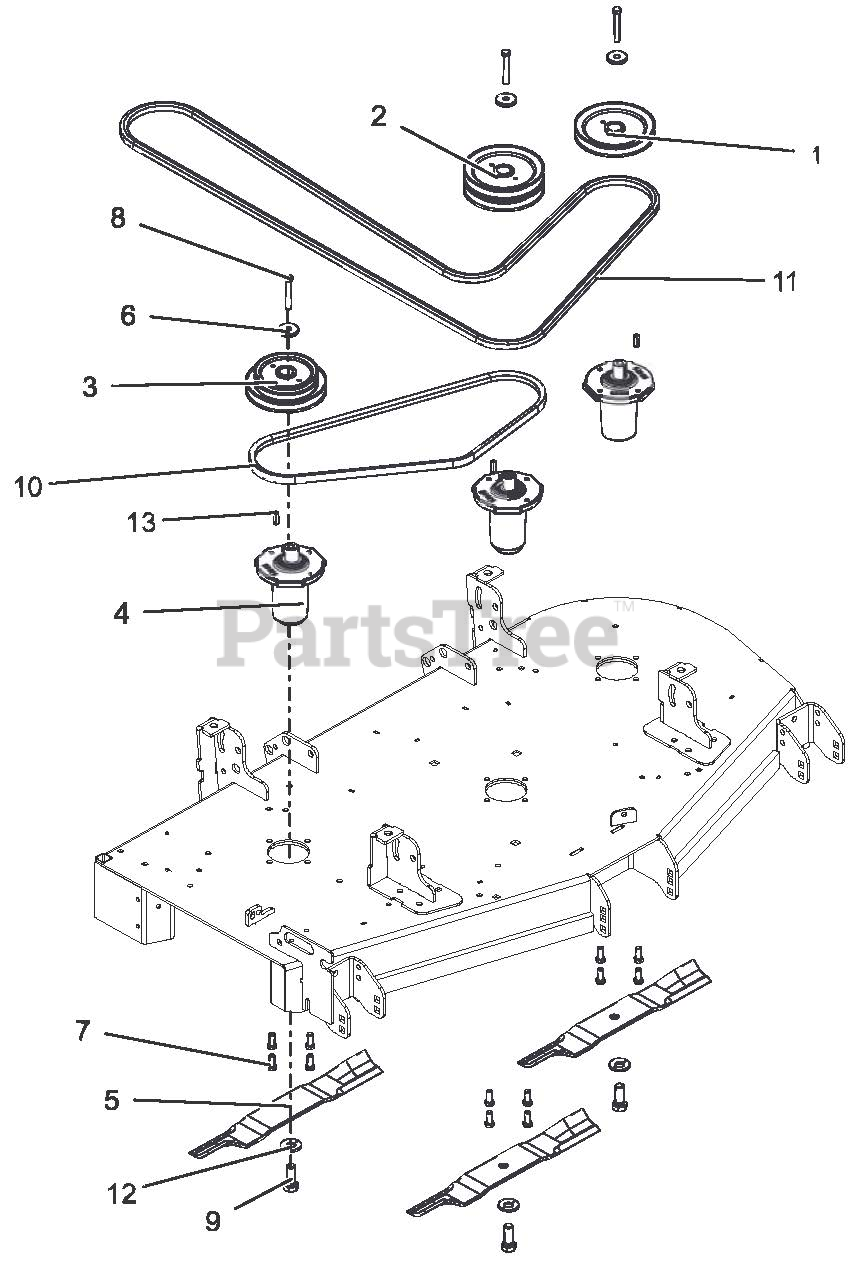 2
1
8
11
6
3
10
13
4
PartsTree™
7
5
12
9