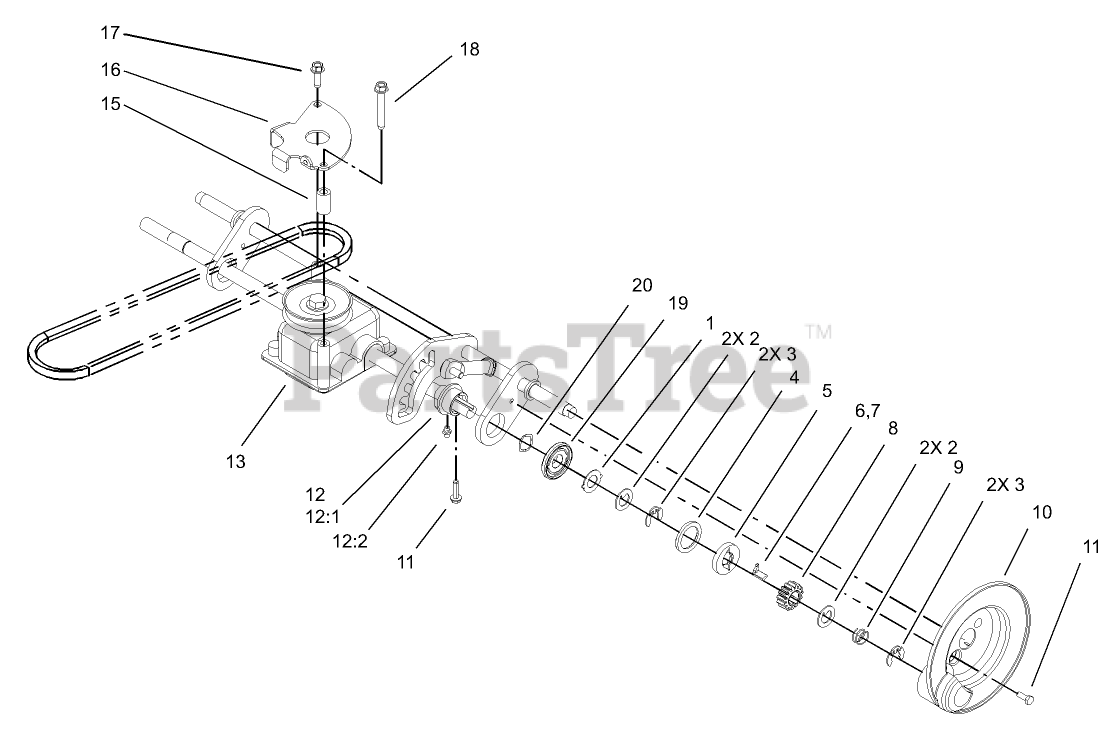 17
16
15
18
20
19
1
2X 2
2X 3
4
5
6,7
8
2X 2
9
2X 3
10
11
13
12
12:1
12:2
11
PartsTree™